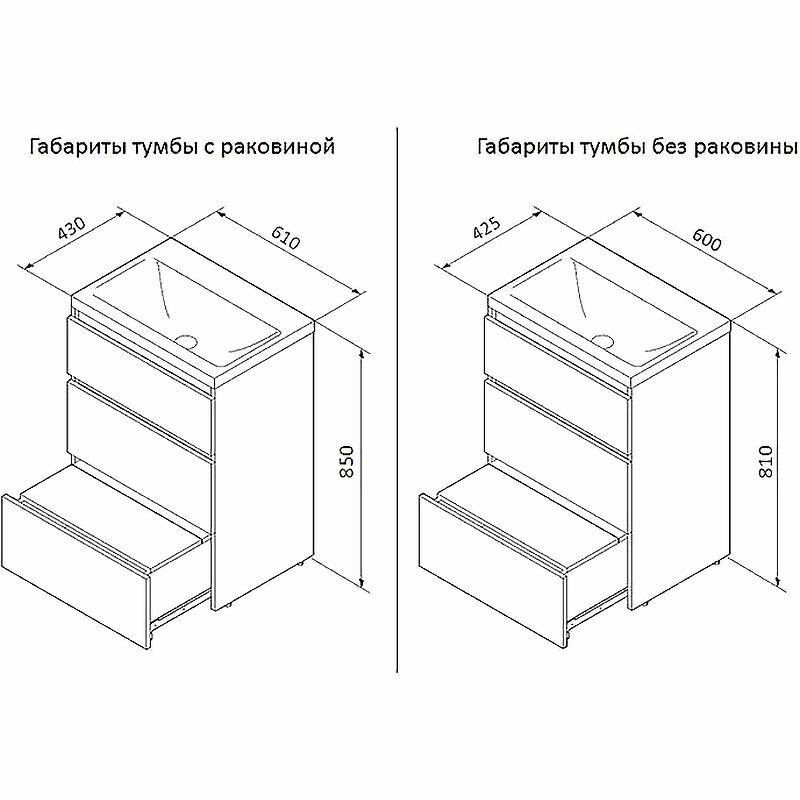 Габариты тумбы с раковиной

430

610

850

Габариты тумбы без раковины

425

600

810