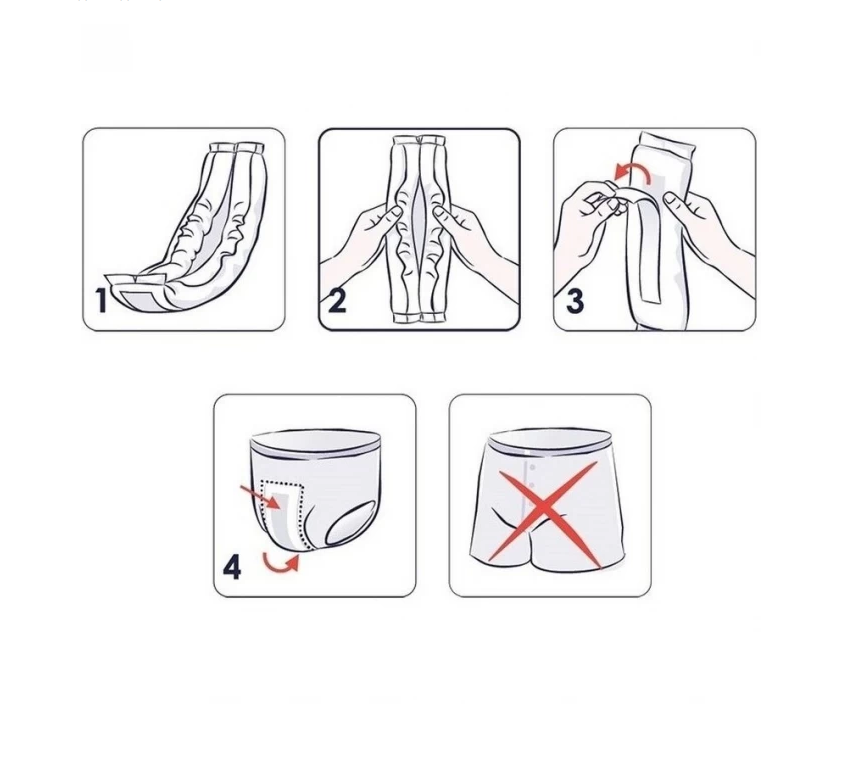 1

2

3

4