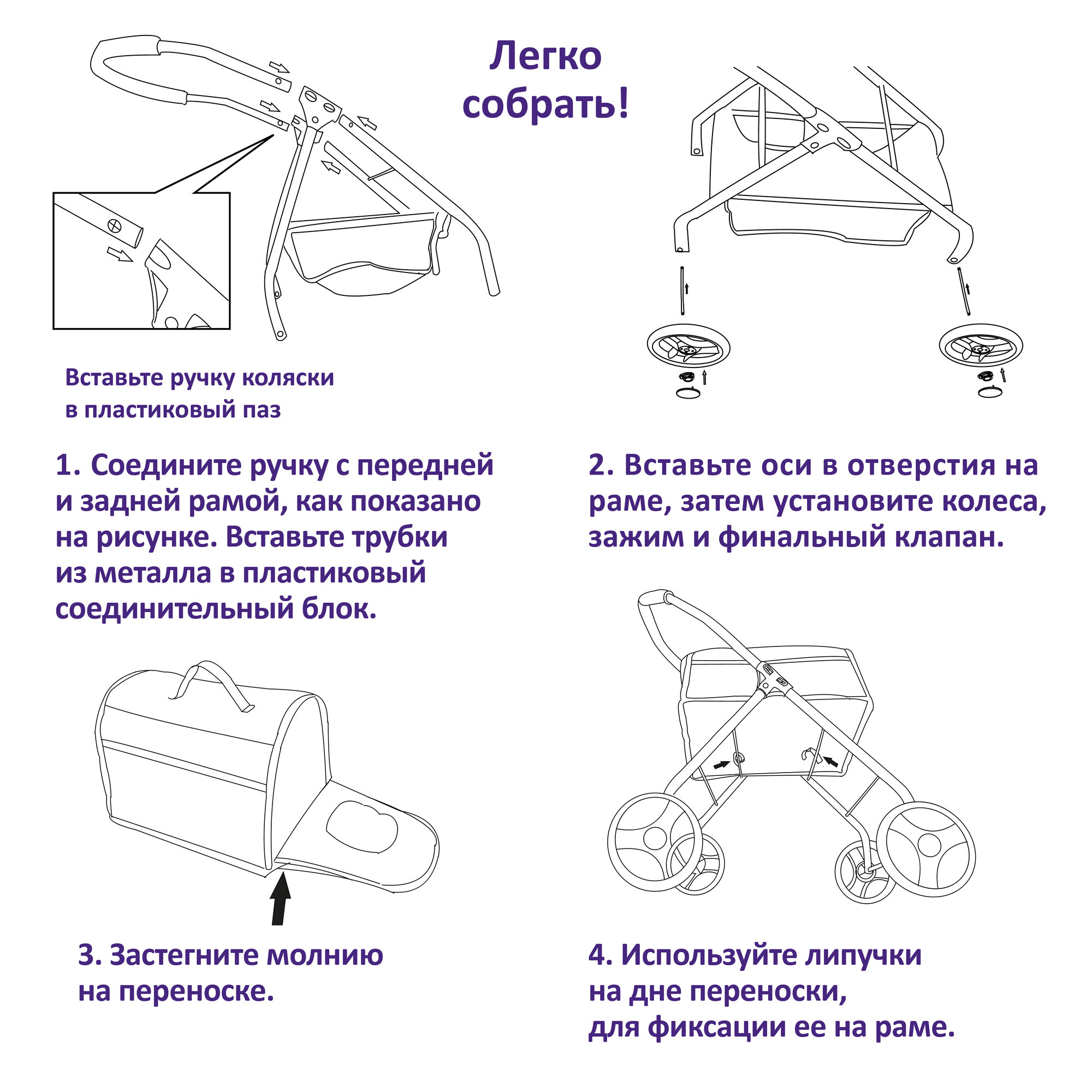 Легко собрать!

Вставьте ручку коляски в пластиковый паз

1. Соедините ручку с передней и задней рамой, как показано на рисунке. Вставьте трубки из металла в пластиковый соединительный блок.

2. Вставьте оси в отверстия на раме, затем установите колеса, зажим и финальный клапан.

3. Застегните молнию на переноске.

4. Используйте липучки на дне переноски, для фиксации ее на раме.