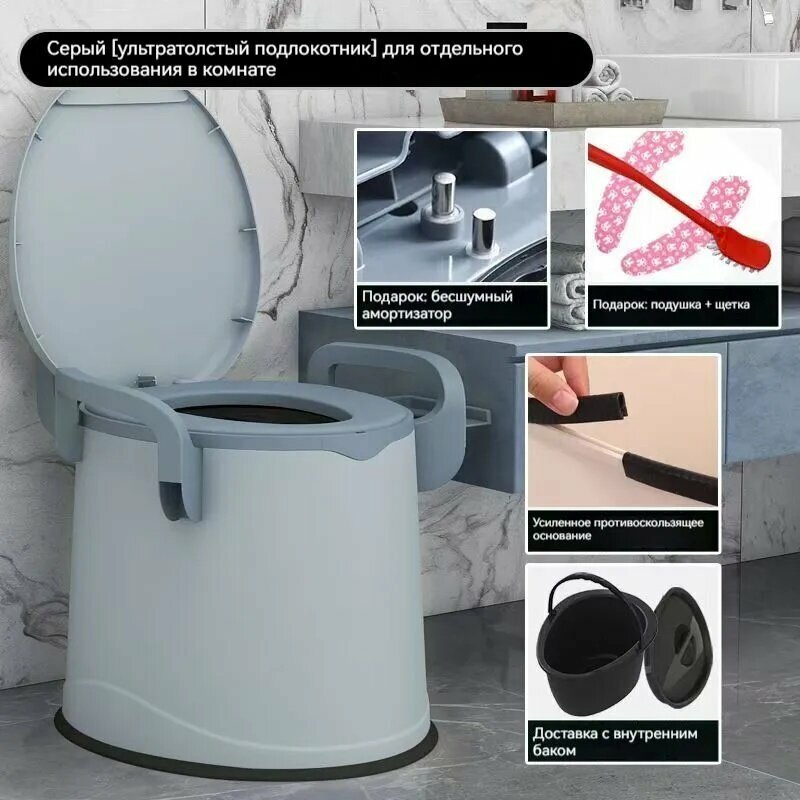 Серый [ультратолстый подлокотник] для отдельного использования в комнате

Подарок: бесшумный амортизатор

Подарок: подушка + щетка

Усиленное противоскользящее основание

Доставка с внутренним баком