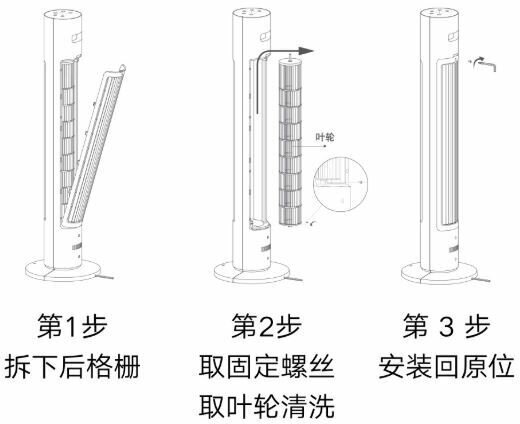 叶轮

第1步
拆下后格栅

第2步
取固定螺丝
取叶轮清洗

第 3 步
安装回原位