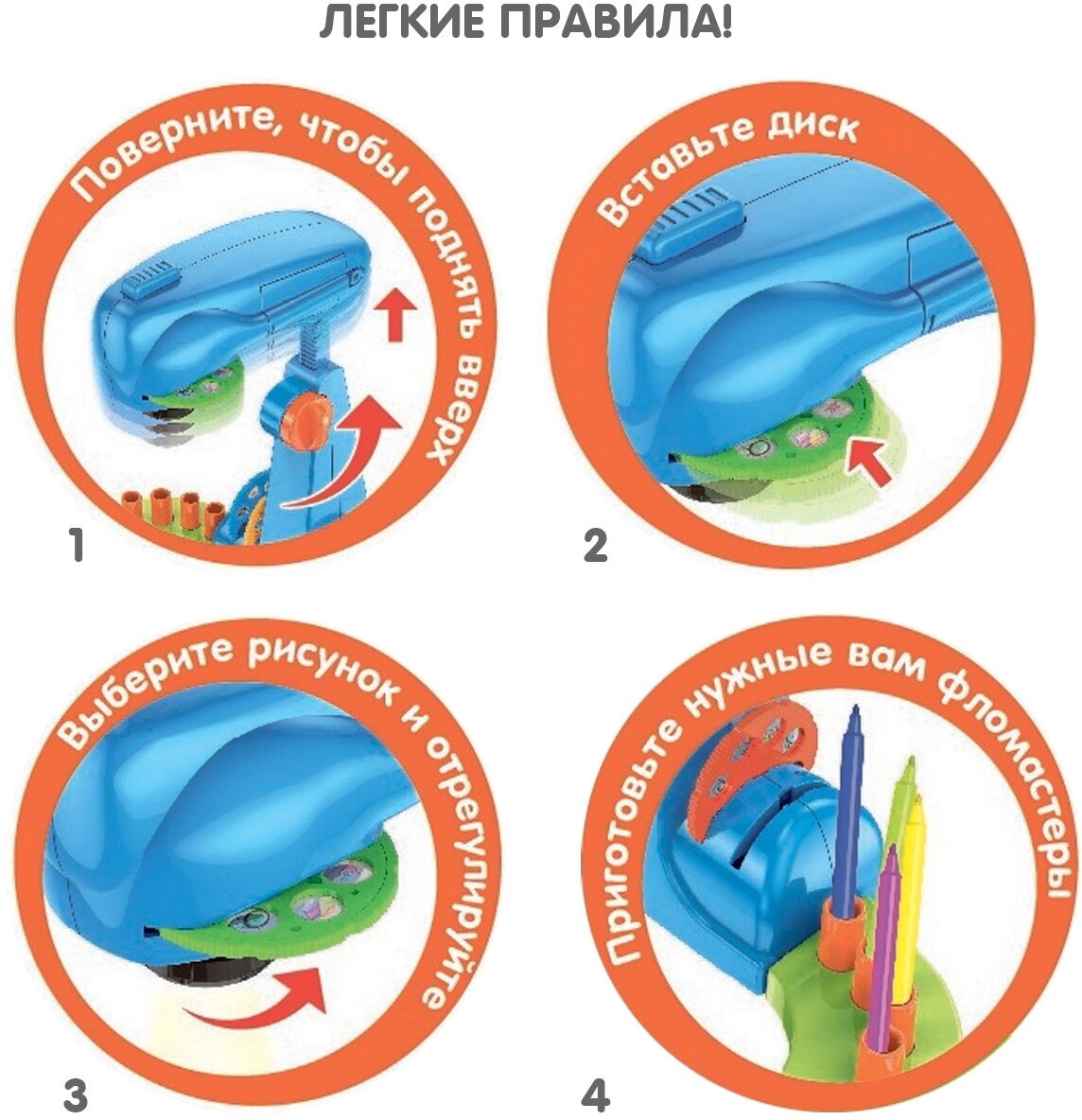 ЛЕГКИЕ ПРАВИЛА!

Поверните, чтобы поднять вверх

1

Вставьте диск

2

Выберите рисунок и отрегулируйте

3

Приготовьте нужные вам фломастеры

4