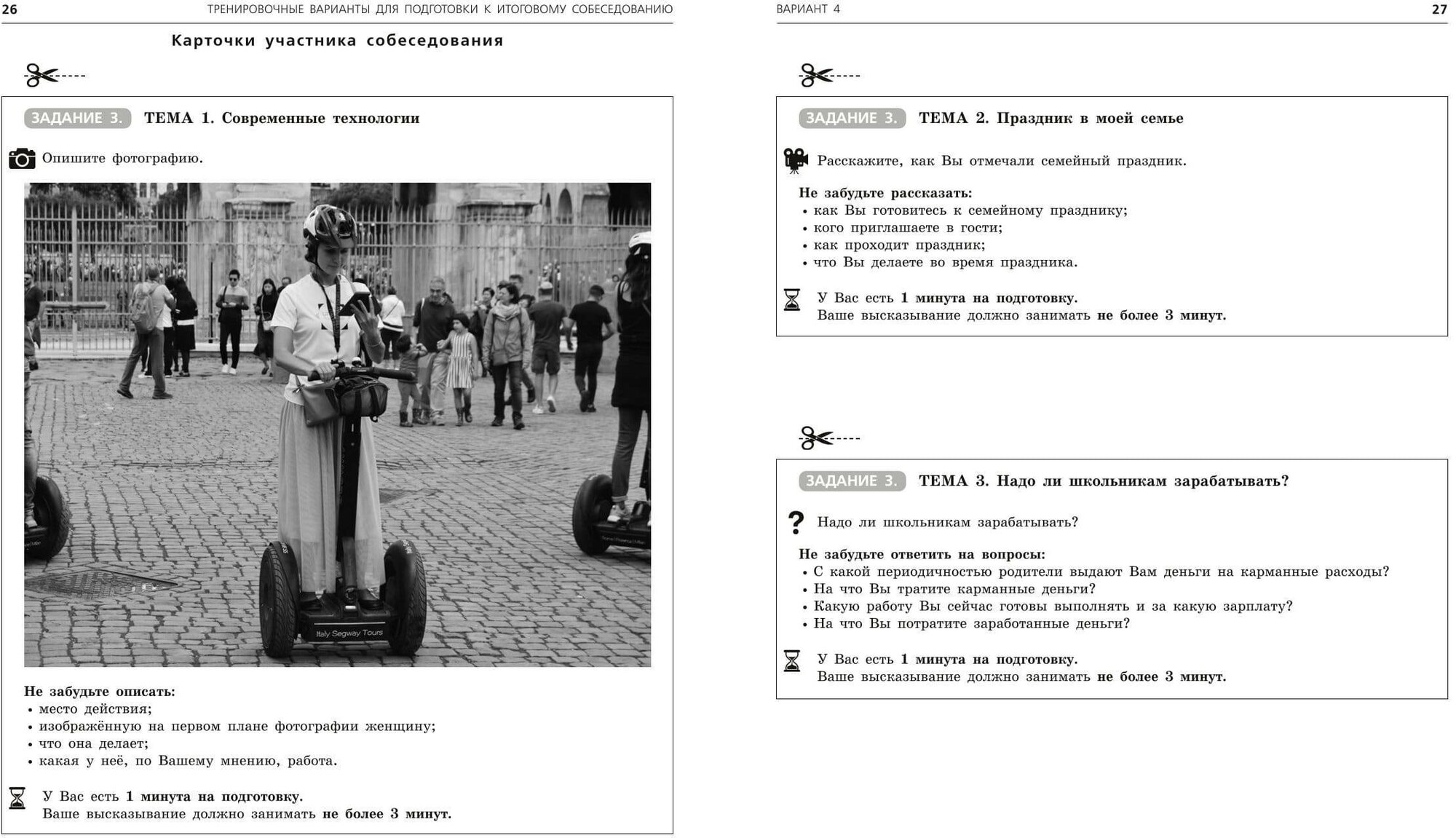 26 ТРЕНИРОВОЧНЫЕ ВАРИАНТЫ ДЛЯ ПОДГОТОВКИ К ИТОГОВОМУ СОБЕСЕДОВАНИЮ

Карточки участника собеседования

ЗАДАНИЕ 3. ТЕМА 1. Современные технологии

Опишите фотографию.

Italy Segway Tours

Не забудьте описать:
• место действия;
• изображённую на первом плане фотографии женщину;
• что она делает;
• какая у неё, по Вашему мнению, работа.

У Вас есть 1 минута на подготовку.
Ваше высказывание должно занимать не более 3 минут.

ВАРИАНТ 4 27

ЗАДАНИЕ 3. ТЕМА 2. Праздник в моей семье

Расскажите, как Вы отмечали семейный праздник.

Не забудьте рассказать:
• как Вы готовитесь к семейному празднику;
• кого приглашаете в гости;
• как проходит праздник;
• что Вы делаете во время праздника.

У Вас есть 1 минута на подготовку.
Ваше высказывание должно занимать не более 3 минут.

ЗАДАНИЕ 3. ТЕМА 3. Надо ли школьникам зарабатывать?

Надо ли школьникам зарабатывать?

Не забудьте ответить на вопросы:
• С какой периодичностью родители выдают Вам деньги на карманные расходы?
• На что Вы тратите карманные деньги?
• Какую работу Вы сейчас готовы выполнять и за какую зарплату?
• На что Вы потратите заработанные деньги?

У Вас есть 1 минута на подготовку.
Ваше высказывание должно занимать не более 3 минут.