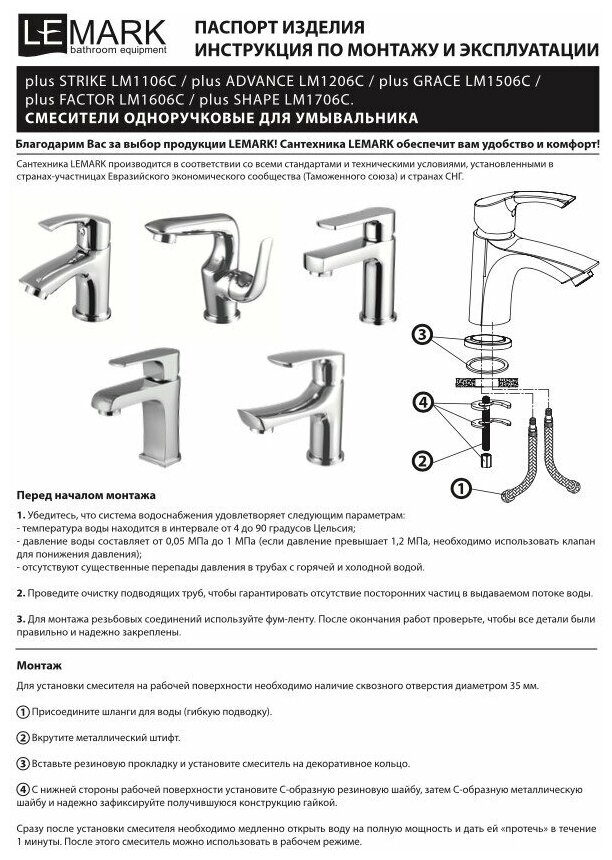 LEMARK
bathroom equipment

ПАСПОРТ ИЗДЕЛИЯ
ИНСТРУКЦИЯ ПО МОНТАЖУ И ЭКСПЛУАТАЦИИ

plus STRIKE LM1106C / plus ADVANCE LM1206C / plus GRACE LM1506C / plus FACTOR LM1606C / plus SHAPE LM1706C.
СМЕСИТЕЛИ ОДНОРУЧКОВЫЕ ДЛЯ УМЫВАЛЬНИКА

Благодарим Вас за выбор продукции LEMARK! Сантехника LEMARK обеспечит вам удобство и комфорт!

Сантехника LEMARK производится в соответствии со всеми стандартами и техническими условиями, установленными в странах-участницах Евразийского экономического сообщества (Таможенного союза) и странах СНГ.

3
4
2
1

Перед началом монтажа

1. Убедитесь, что система водоснабжения удовлетворяет следующим параметрам:
- температура воды находится в интервале от 4 до 90 градусов Цельсия;
- давление воды составляет от 0,05 МПа до 1 МПа (если давление превышает 1,2 МПа, необходимо использовать клапан для понижения давления);
- отсутствуют существенные перепады давления в трубах с горячей и холодной водой.

2. Проведите очистку подводящих труб, чтобы гарантировать отсутствие посторонних частиц в выдаваемом потоке воды.

3. Для монтажа резьбовых соединений используйте фум-ленту. После окончания работ проверьте, чтобы все детали были правильно и надежно закреплены.

Монтаж

Для установки смесителя на рабочей поверхности необходимо наличие сквозного отверстия диаметром 35 мм.

1 Присоедините шланги для воды (гибкую подводку).

2 Вкрутите металлический штифт.

3 Вставьте резиновую прокладку и установите смеситель на декоративное кольцо.

4 С нижней стороны рабочей поверхности установите С-образную резиновую шайбу, затем С-образную металлическую шайбу и надежно зафиксируйте получившуюся конструкцию гайкой.

Сразу после установки смесителя необходимо медленно открыть воду на полную мощность и дать ей «протечь» в течение 1 минуты. После этого смеситель можно использовать в рабочем режиме.