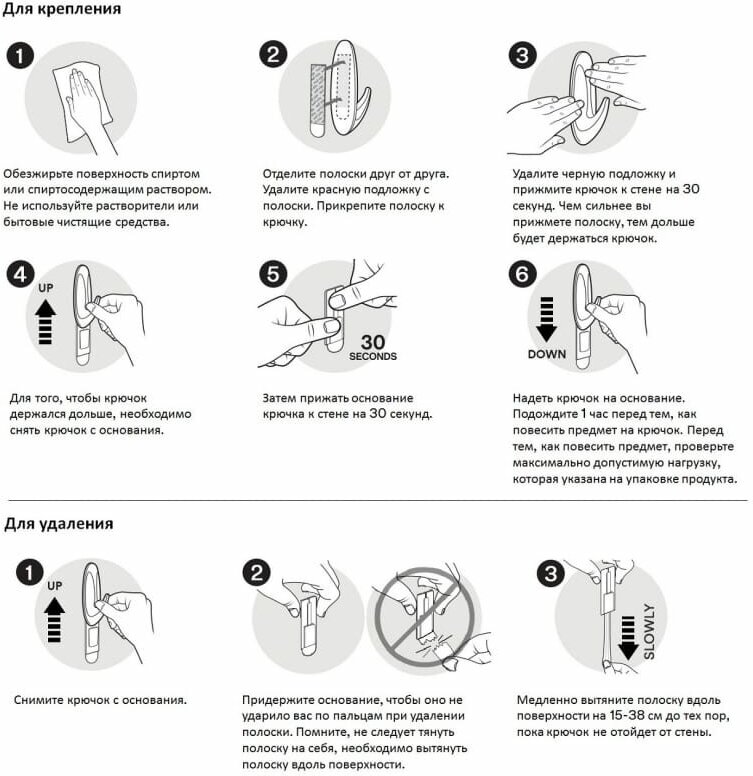 Для крепления

1

Обезжирьте поверхность спиртом или спиртосодержащим раствором. Не используйте растворители или бытовые чистящие средства.

2

Отделите полоски друг от друга. Удалите красную подложку с полоски. Прикрепите полоску к крючку.

3

Удалите черную подложку и прижмите крючок к стене на 30 секунд. Чем сильнее вы прижмете полоску, тем дольше будет держаться крючок.

4

UP

Для того, чтобы крючок держался дольше, необходимо снять крючок с основания.

5

30 SECONDS

Затем прижать основание крючка к стене на 30 секунд.

6

DOWN

Надеть крючок на основание. Подождите 1 час перед тем, как повесить предмет на крючок. Перед тем, как повесить предмет, проверьте максимально допустимую нагрузку, которая указана на упаковке продукта.

Для удаления

1

UP

Снимите крючок с основания.

2

Придержите основание, чтобы оно не ударило вас по пальцам при удалении полоски. Помните, не следует тянуть полоску на себя, необходимо вытянуть полоску вдоль поверхности.

3

SLOWLY

Медленно вытяните полоску вдоль поверхности на 15-38 см до тех пор, пока крючок не отойдет от стены.