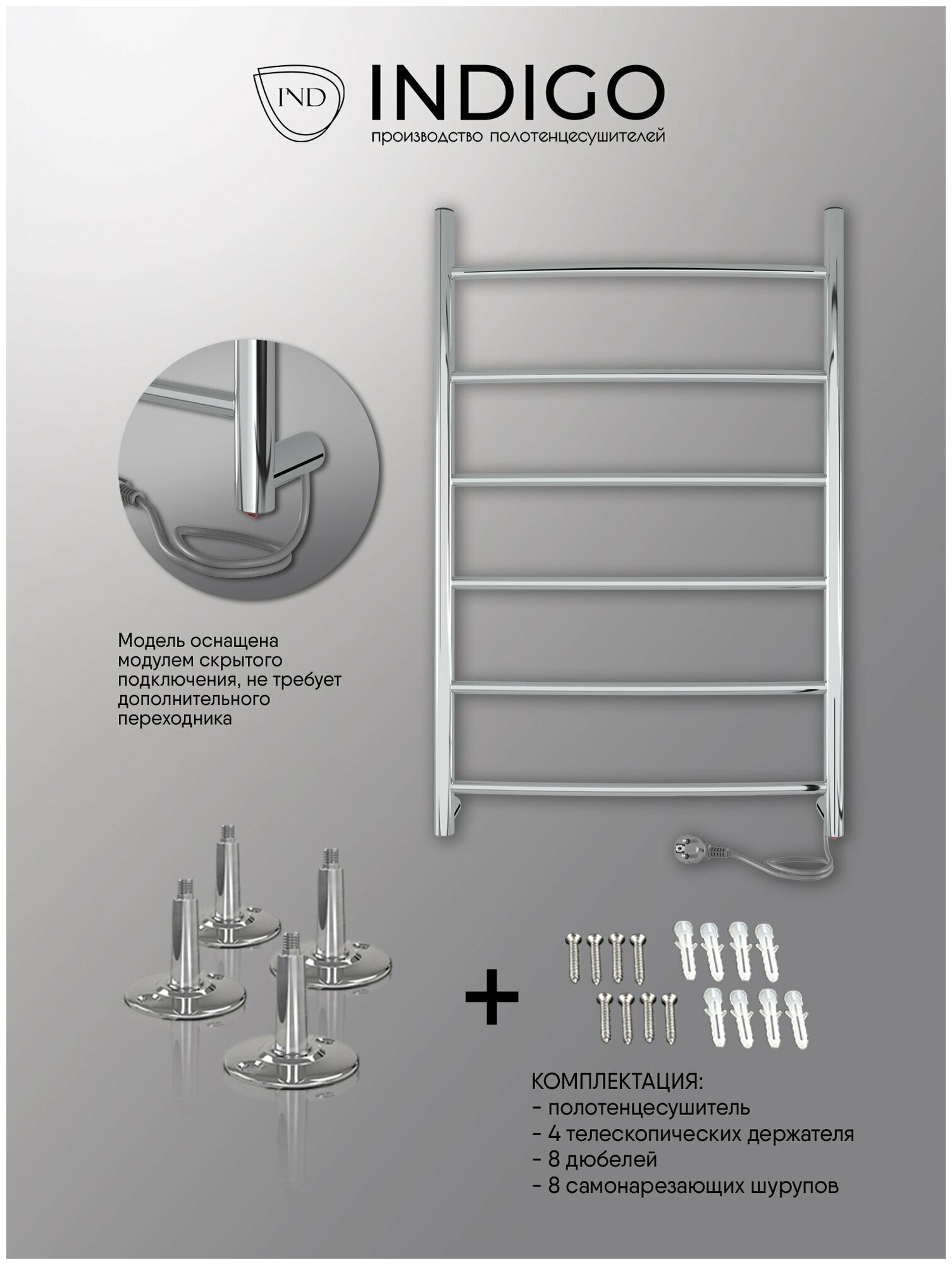 IND

INDIGO

производство полотенцесушителей

Модель оснащена модулем скрытого подключения, не требует дополнительного переходника

+

КОМПЛЕКТАЦИЯ:
- полотенцесушитель
- 4 телескопических держателя
- 8 дюбелей
- 8 самонарезающих шурупов