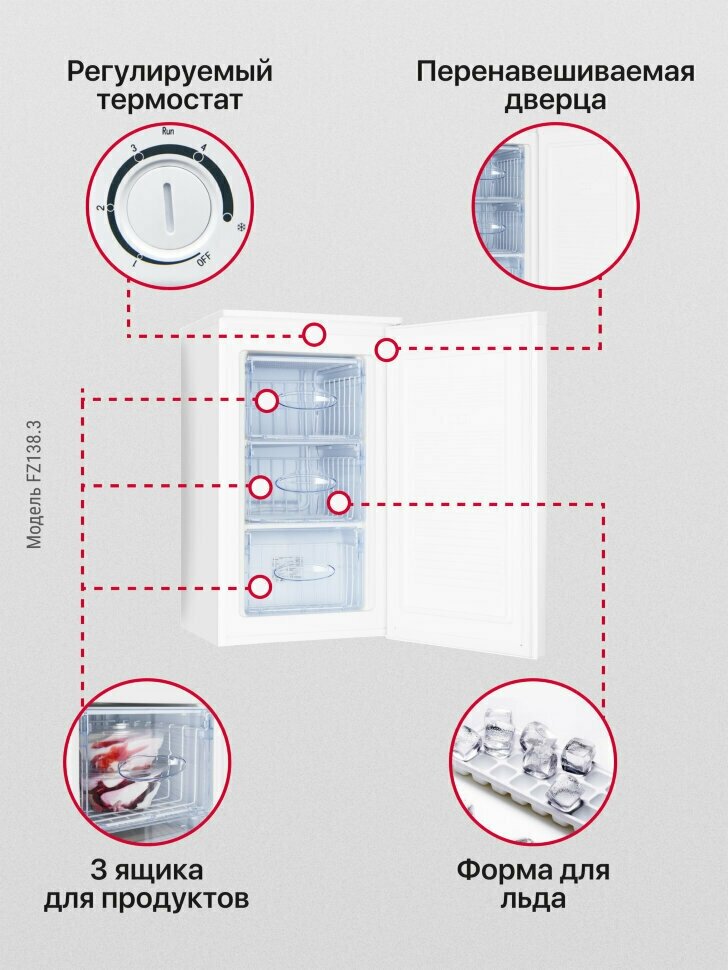 Регулируемый термостат

Перенавешиваемая дверца

Run
3
4
2
1
OFF

Модель FZ138.3

3 ящика для продуктов

Форма для льда