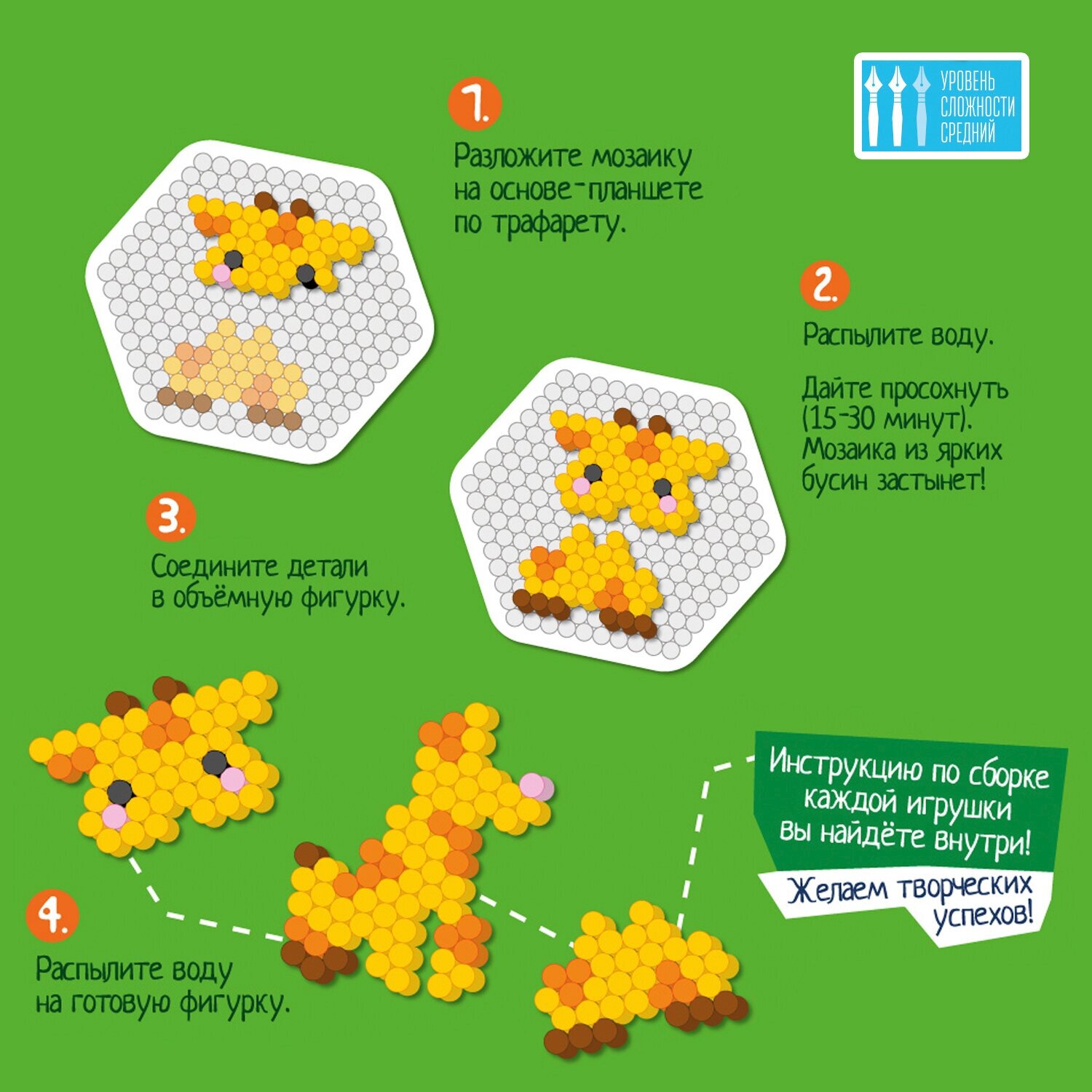 УРОВЕНЬ СЛОЖНОСТИ СРЕДНИЙ

1.

Разложите мозаику на основе-планшете по трафарету.

2.

Распылите воду.

Дайте просохнуть (15-30 минут). Мозаика из ярких бусин застынет!

3.

Соедините детали в объёмную фигурку.

4.

Распылите воду на готовую фигурку.

Инструкцию по сборке каждой игрушки вы найдёте внутри!

Желаем творческих успехов!