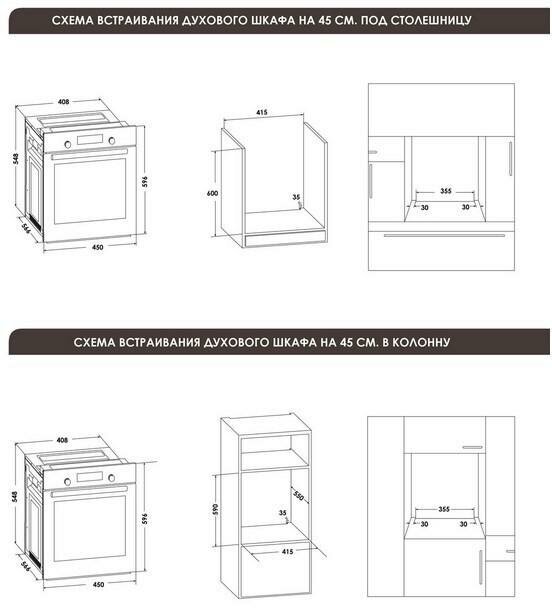 СХЕМА ВСТРАИВАНИЯ ДУХОВОГО ШКАФА НА 45 СМ. ПОД СТОЛЕШНИЦУ

408
548
596
546
450

415
600
35

355
30
30

СХЕМА ВСТРАИВАНИЯ ДУХОВОГО ШКАФА НА 45 СМ. В КОЛОННУ

408
548
596
546
450

590
550
35
415

355
30
30