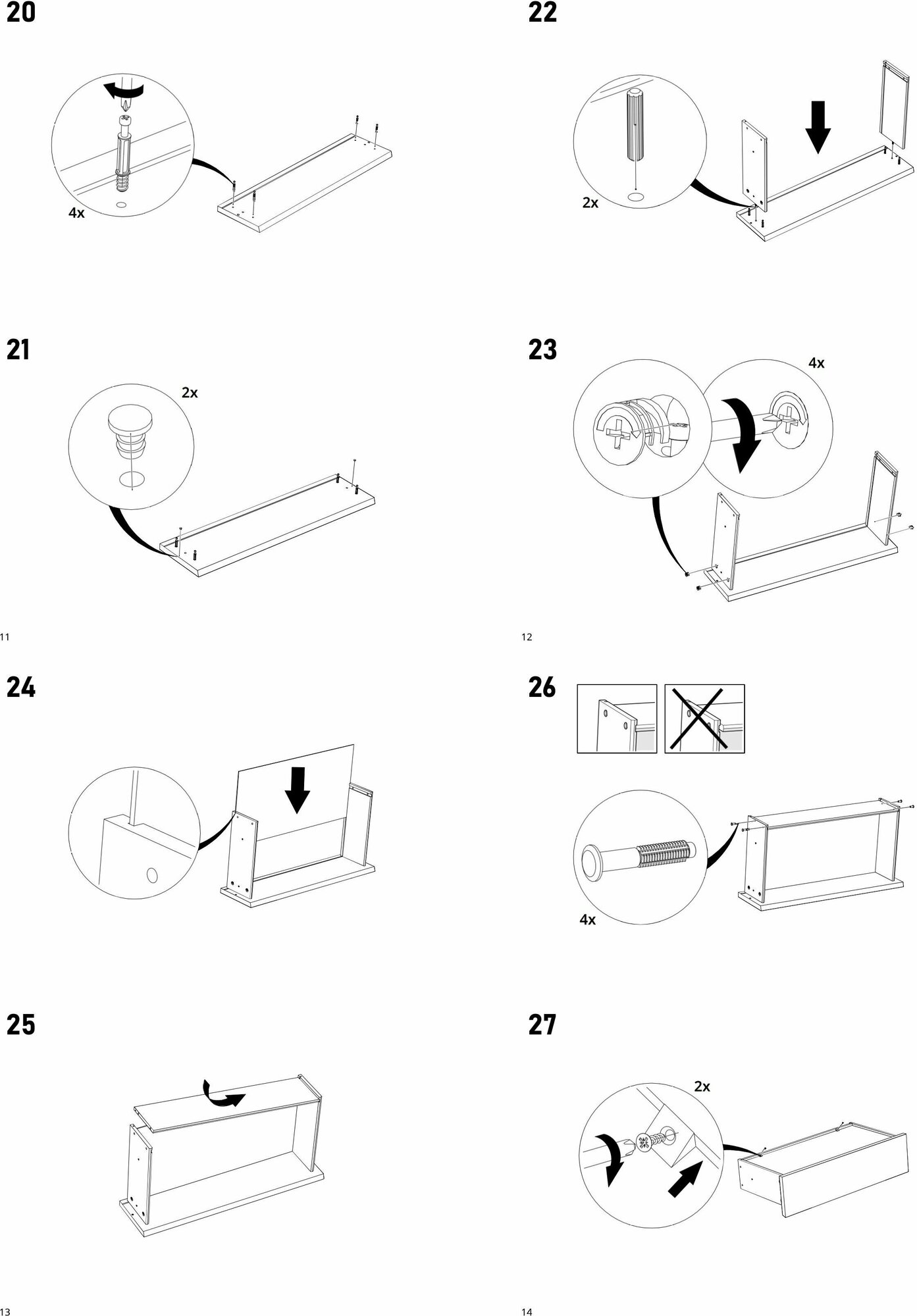 20

4x

21

2x

11

22

2x

23

4x

12

24

25

13

26

4x

27

2x

14