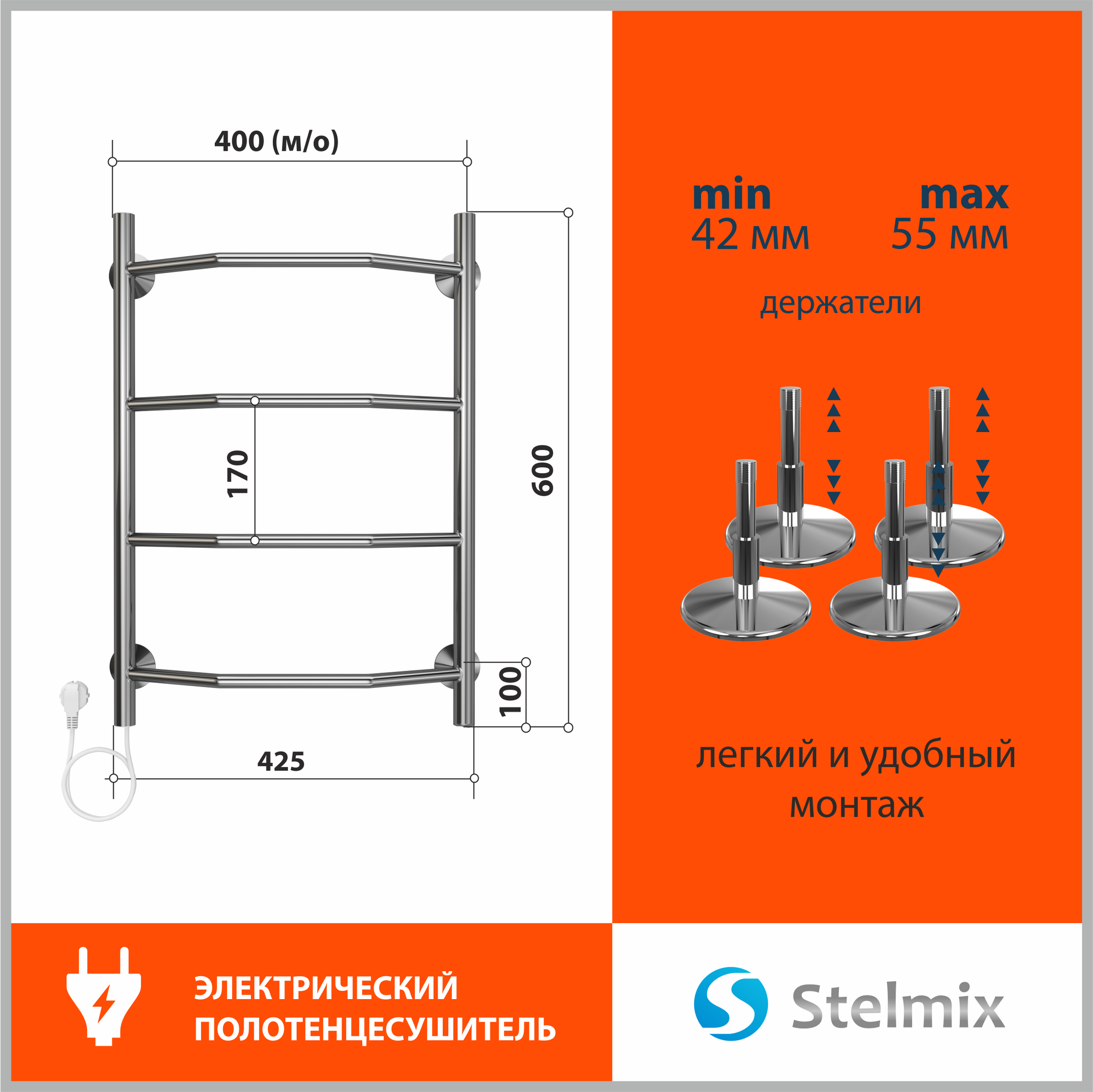 400 (м/о)

170

600

100

425

min
42 мм

max
55 мм

держатели

легкий и удобный монтаж

ЭЛЕКТРИЧЕСКИЙ ПОЛОТЕНЦЕСУШИТЕЛЬ

Stelmix