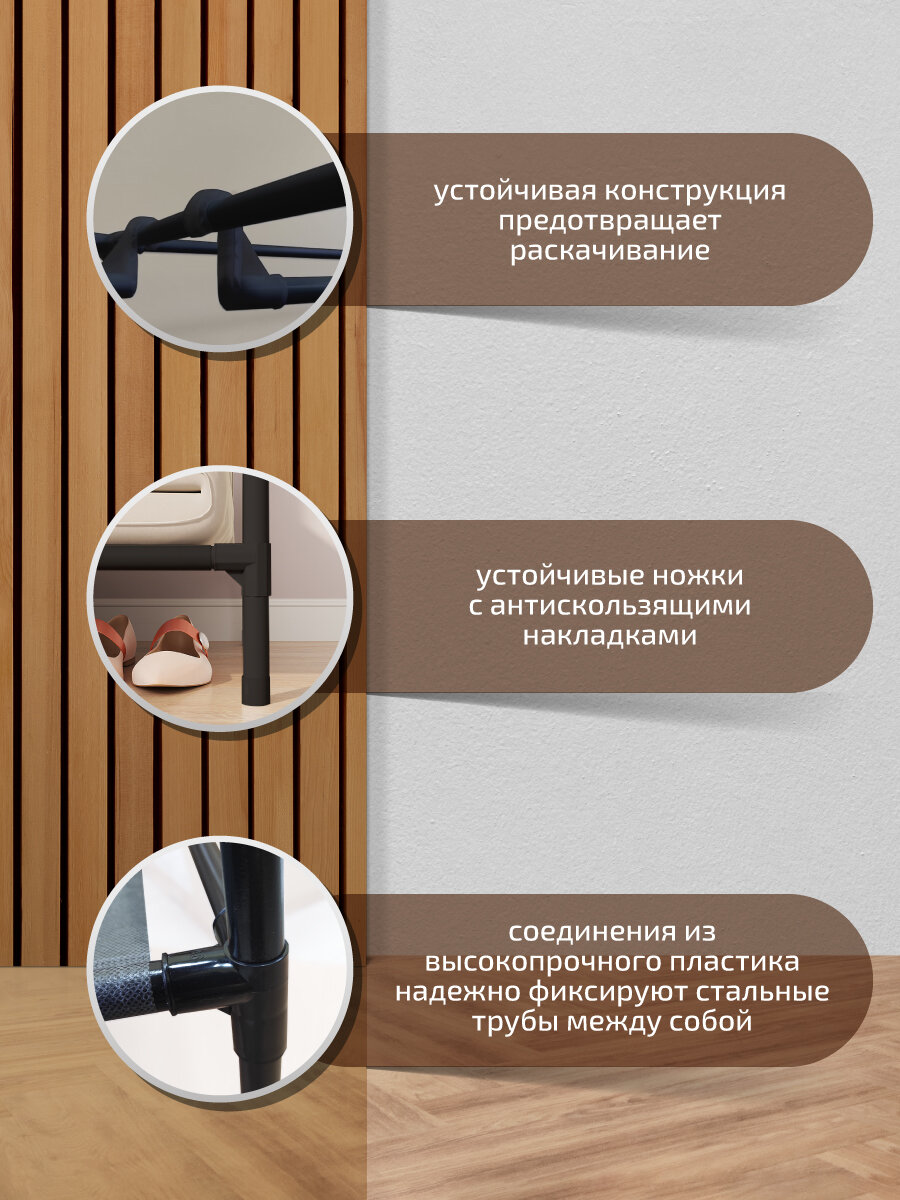 устойчивая конструкция предотвращает раскачивание

устойчивые ножки с антискользящими накладками

соединения из высокопрочного пластика надежно фиксируют стальные трубы между собой