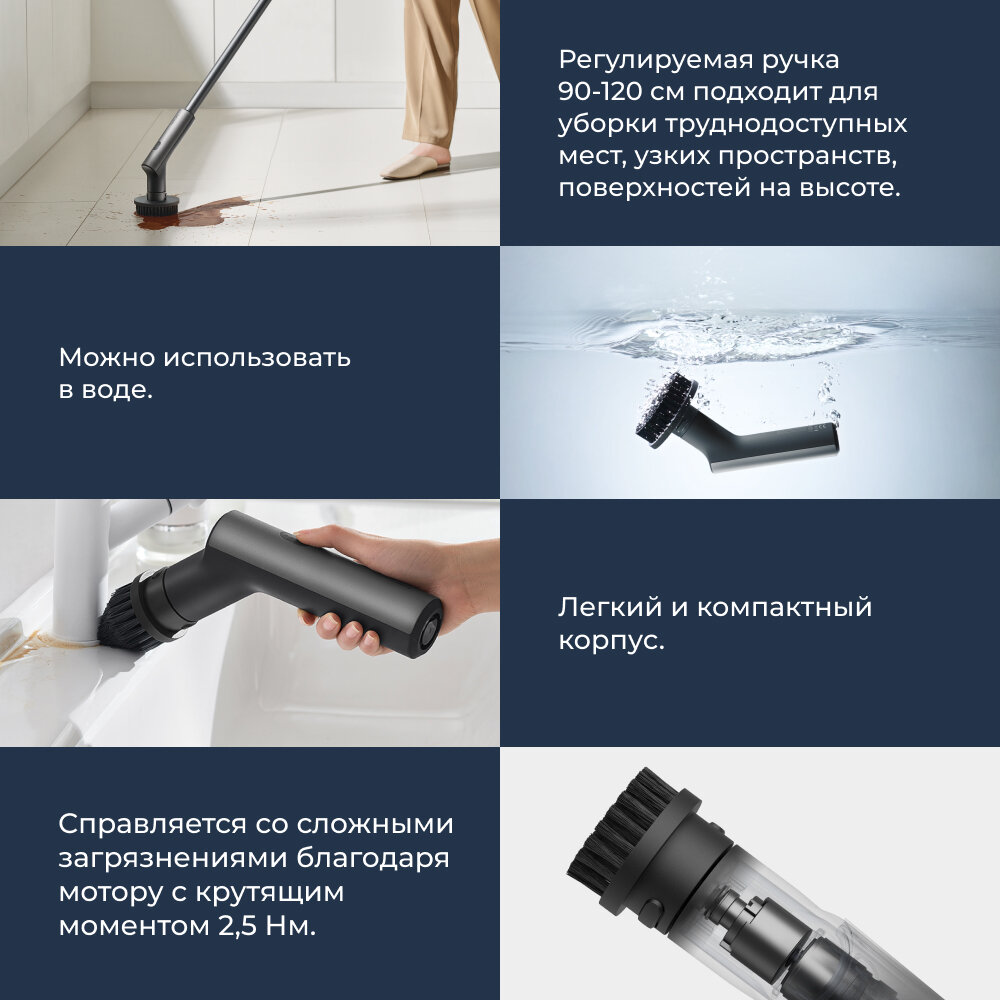 Регулируемая ручка 90-120 см подходит для уборки труднодоступных мест, узких пространств, поверхностей на высоте.

Можно использовать в воде.

Легкий и компактный корпус.

Справляется со сложными загрязнениями благодаря мотору с крутящим моментом 2,5 Нм.