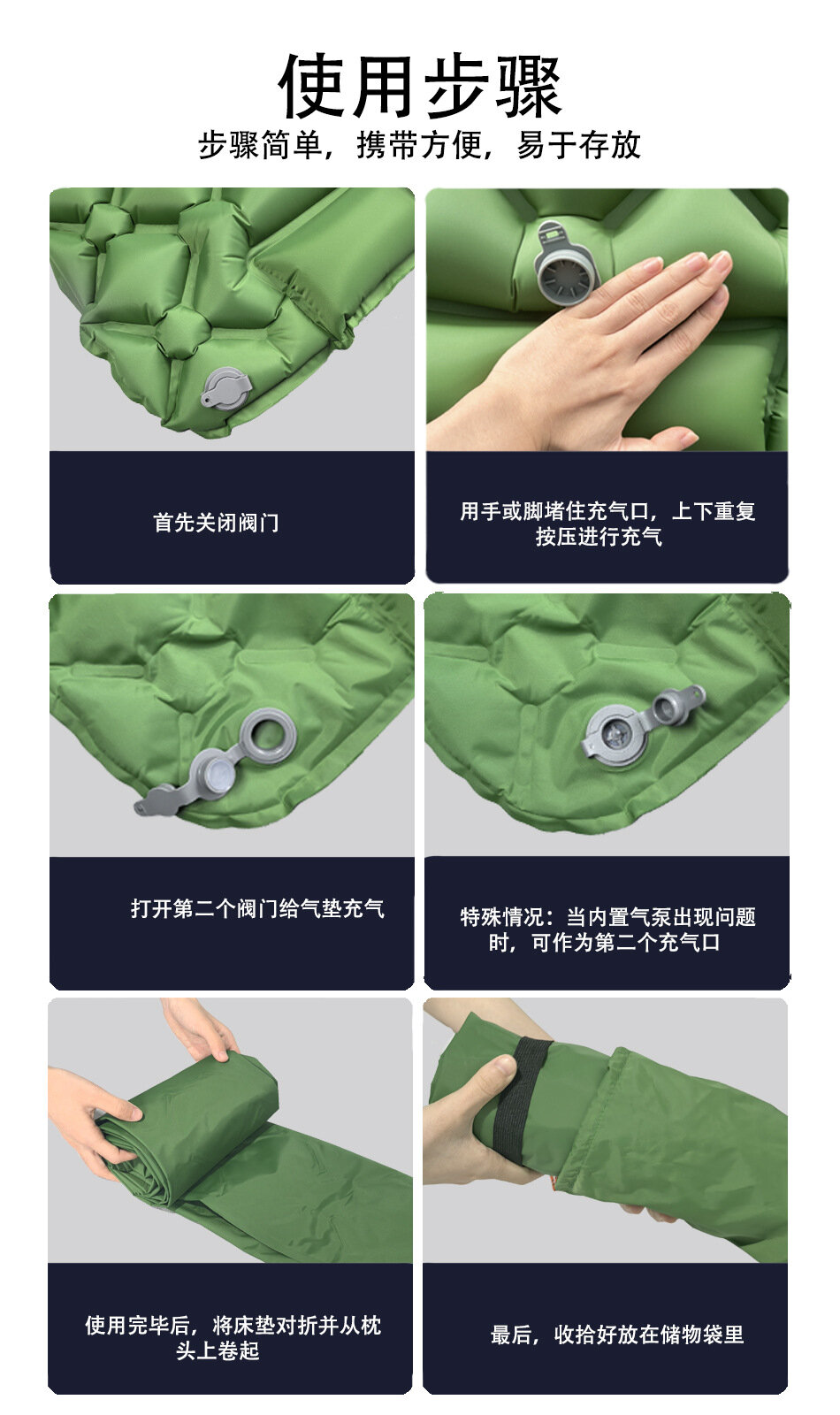 使用步骤

步骤简单，携带方便，易于存放

首先关闭阀门

用手或脚堵住充气口，上下重复按压进行充气

打开第二个阀门给气垫充气

特殊情况：当内置气泵出现问题时，可作为第二个充气口

使用完毕后，将床垫对折并从枕头上卷起

最后，收拾好放在储物袋里