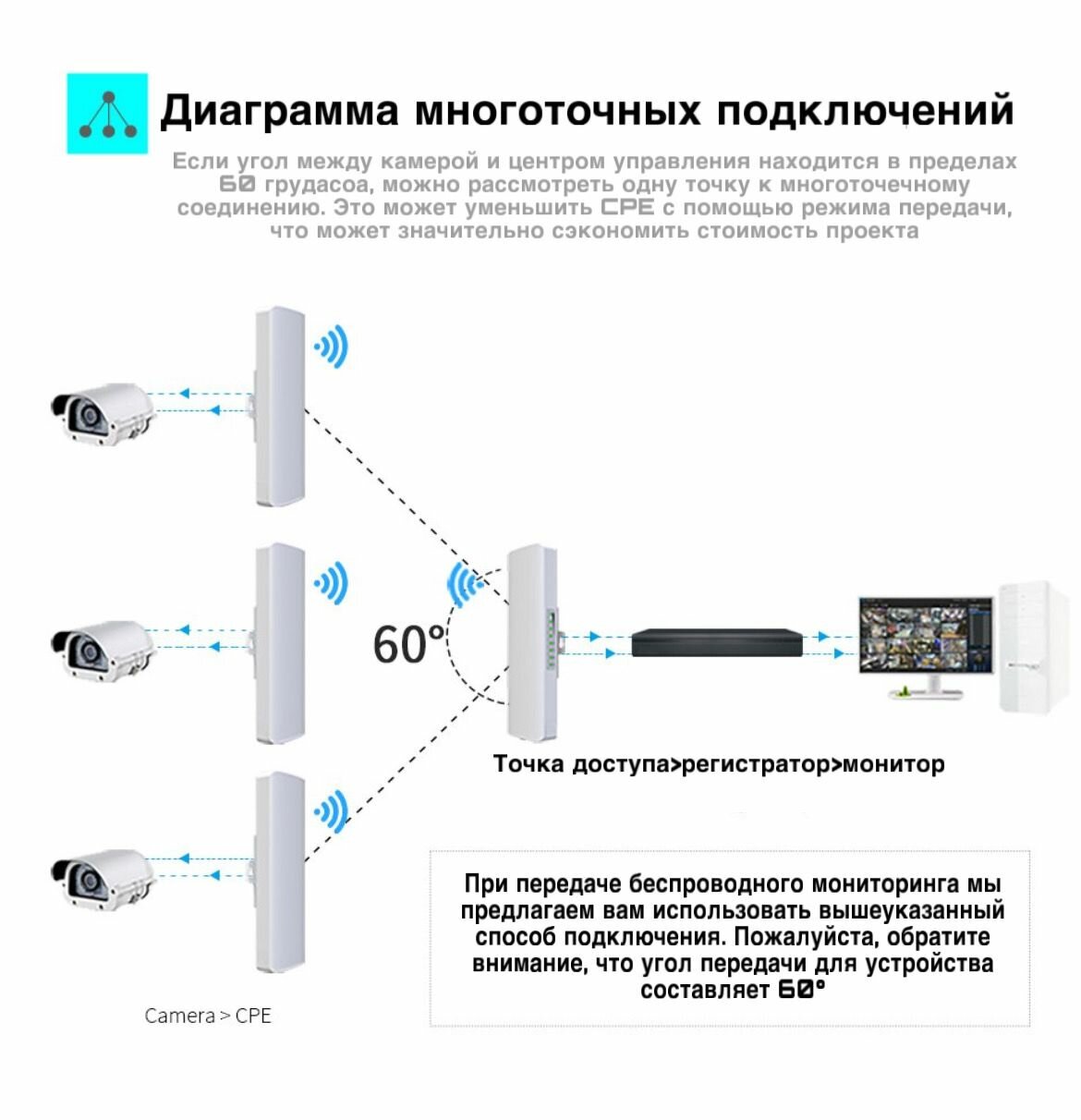 Диаграмма многоточных подключений

Если угол между камерой и центром управления находится в пределах 60 грудасоа, можно рассмотреть одну точку к многоточечному соединению. Это может уменьшить CPE с помощью режима передачи, что может значительно сэкономить стоимость проекта

60°

Точка доступа>регистратор>монитор

При передаче беспроводного мониторинга мы предлагаем вам использовать вышеуказанный способ подключения. Пожалуйста, обратите внимание, что угол передачи для устройства составляет 60°

Camera > CPE