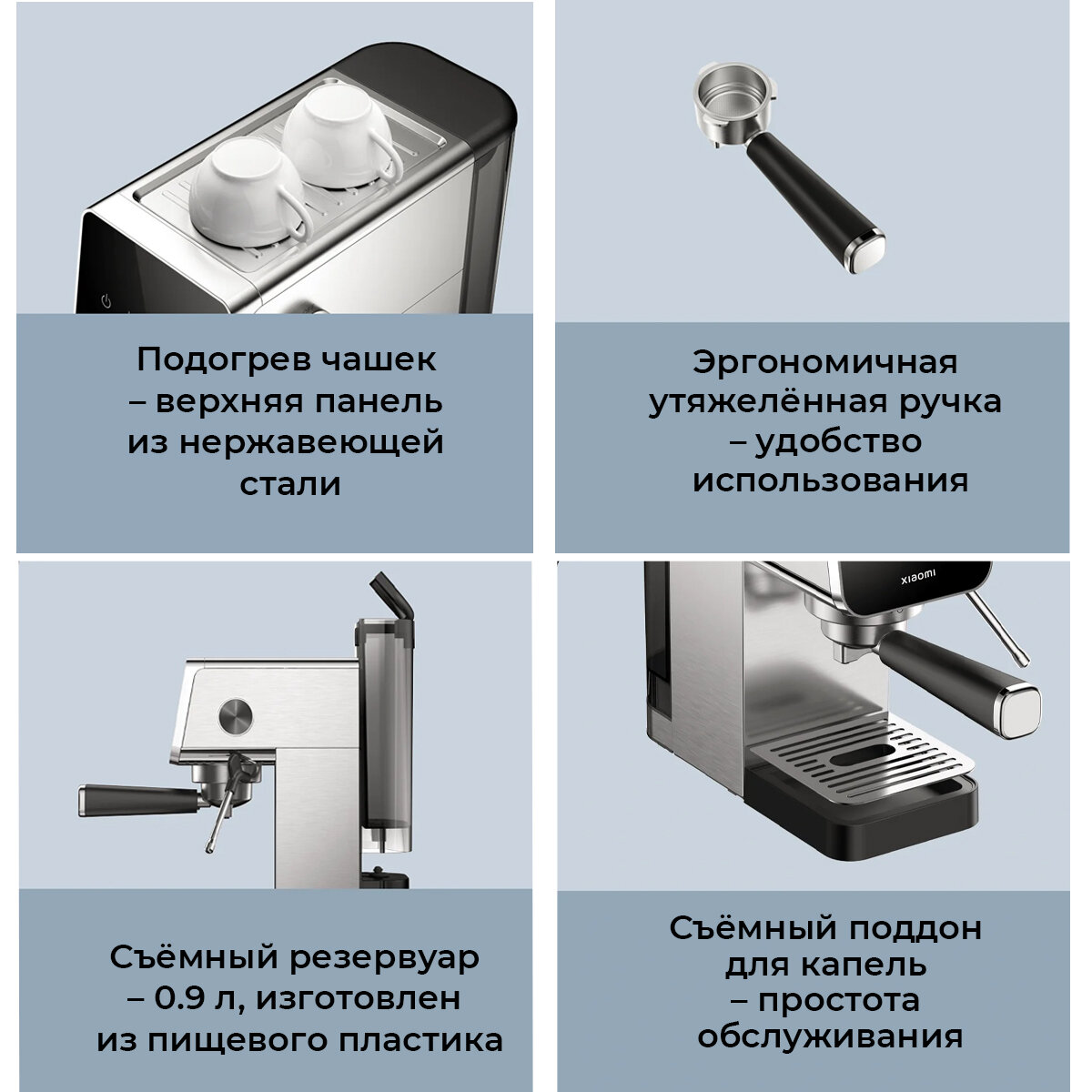 Подогрев чашек – верхняя панель из нержавеющей стали

Эргономичная утяжелённая ручка – удобство использования

xiaomi

Съёмный резервуар – 0.9 л, изготовлен из пищевого пластика

Съёмный поддон для капель – простота обслуживания