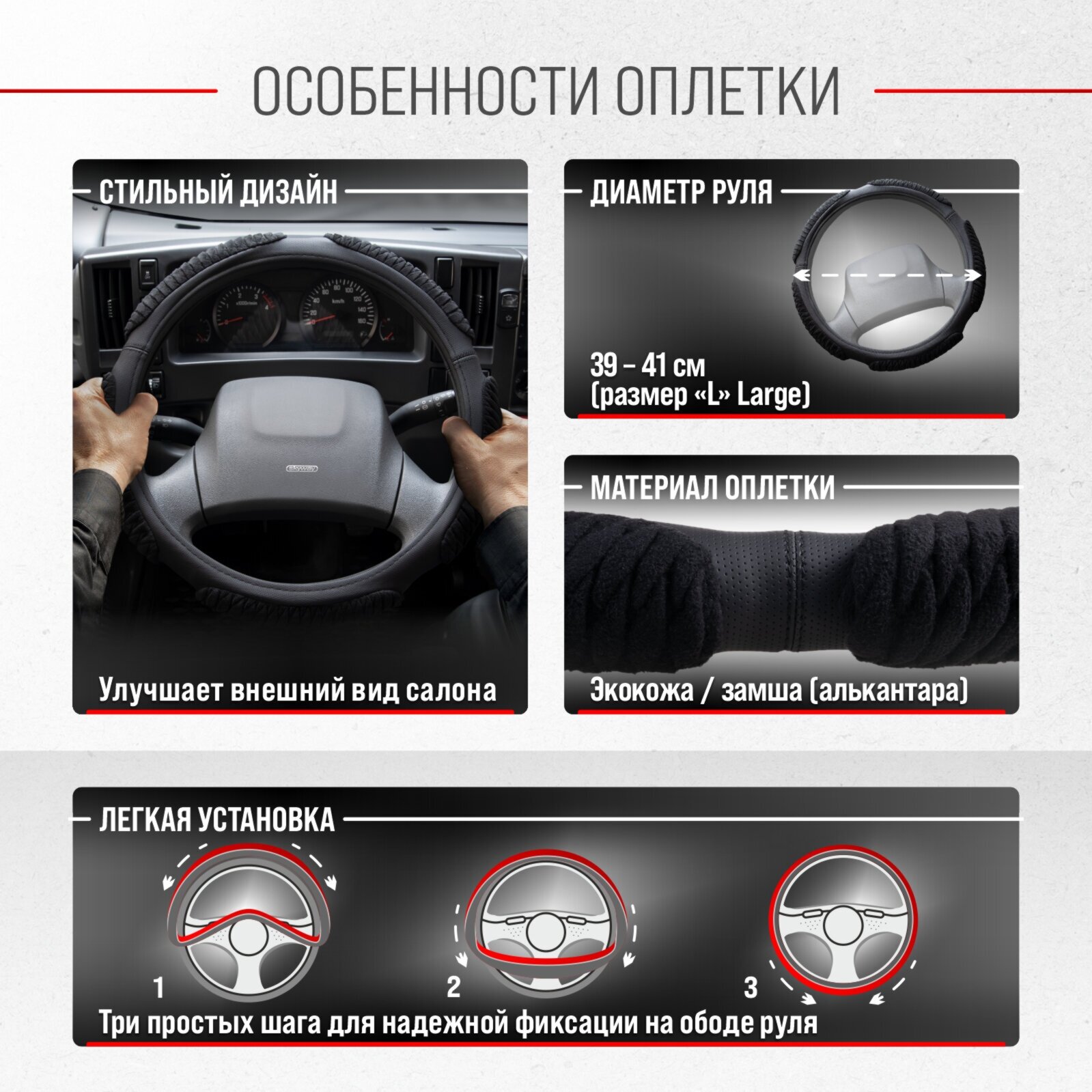 ОСОБЕННОСТИ ОПЛЕТКИ

СТИЛЬНЫЙ ДИЗАЙН

Skyway

Улучшает внешний вид салона

ДИАМЕТР РУЛЯ

39 – 41 см
(размер «L» Large)

МАТЕРИАЛ ОПЛЕТКИ

Экокожа / замша (алькантара)

ЛЕГКАЯ УСТАНОВКА

1

2

3

Три простых шага для надежной фиксации на ободе руля