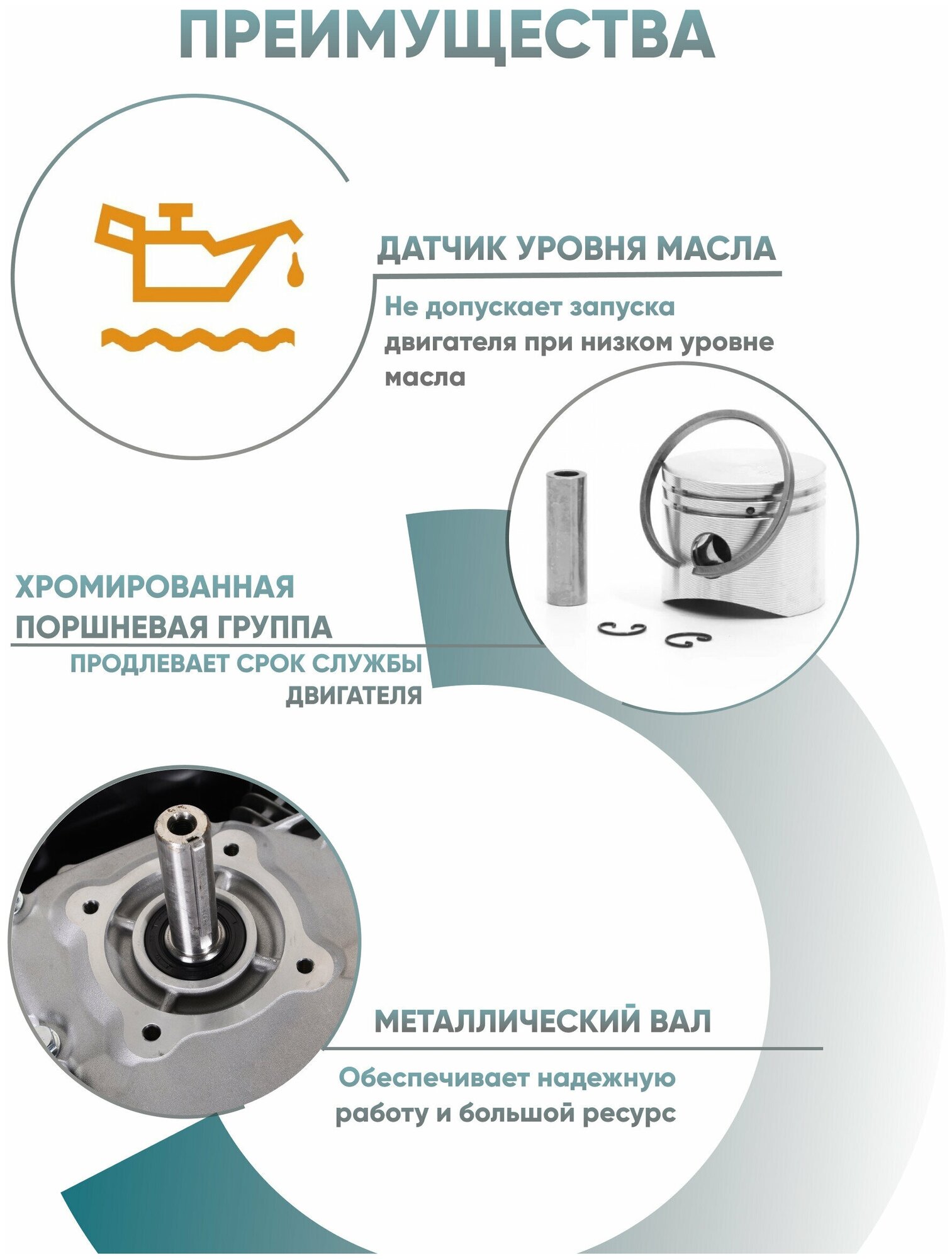 ПРЕИМУЩЕСТВА

ДАТЧИК УРОВНЯ МАСЛА

Не допускает запуска двигателя при низком уровне масла

ХРОМИРОВАННАЯ ПОРШНЕВАЯ ГРУППА

ПРОДЛЕВАЕТ СРОК СЛУЖБЫ ДВИГАТЕЛЯ

МЕТАЛЛИЧЕСКИЙ ВАЛ

Обеспечивает надежную работу и большой ресурс