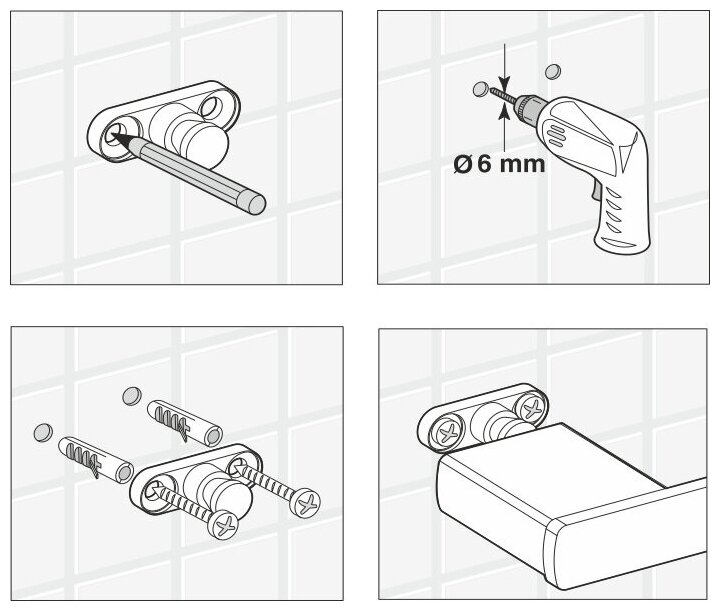 Ø 6 mm