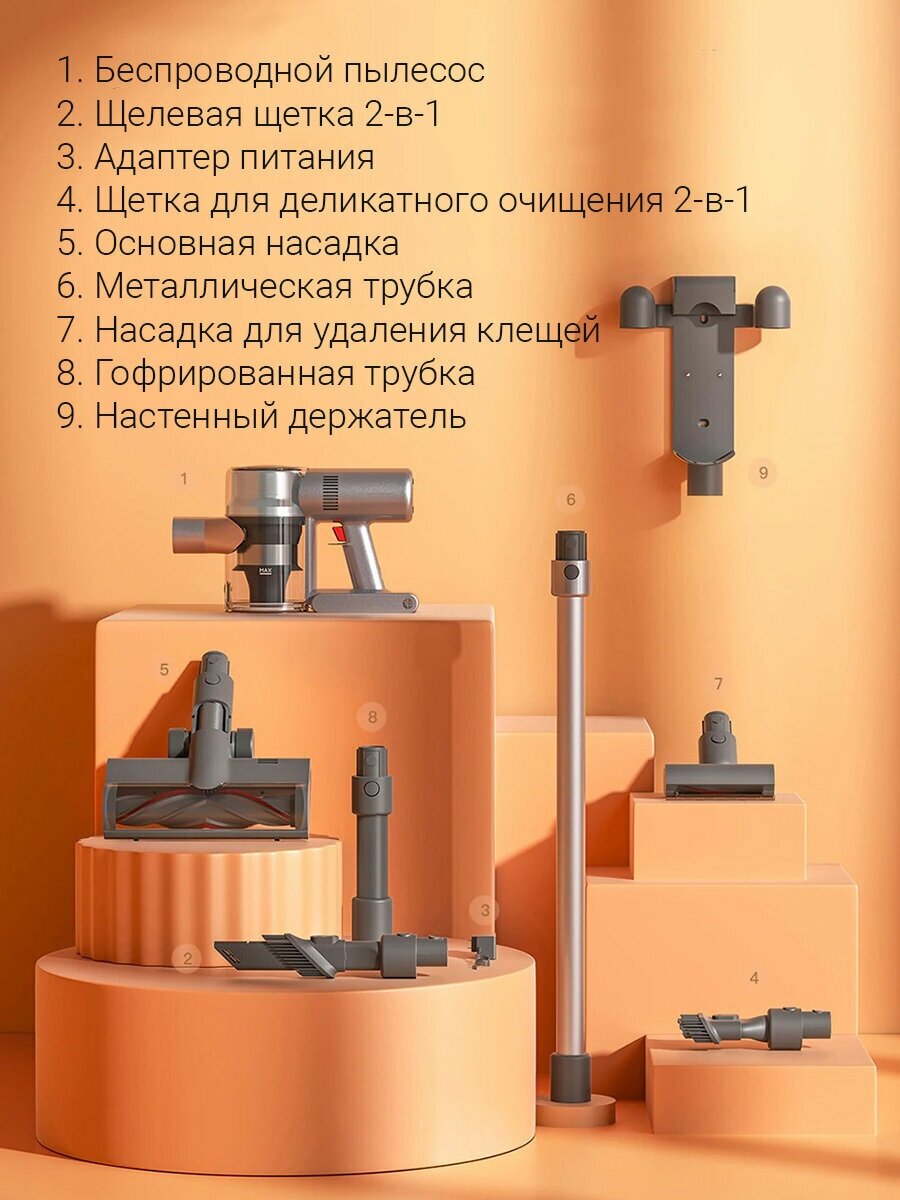 1. Беспроводной пылесос
2. Щелевая щетка 2-в-1
3. Адаптер питания
4. Щетка для деликатного очищения 2-в-1
5. Основная насадка
6. Металлическая трубка
7. Насадка для удаления клещей
8. Гофрированная трубка
9. Настенный держатель

9

1

6

MAX

5

7

8

3

2

4