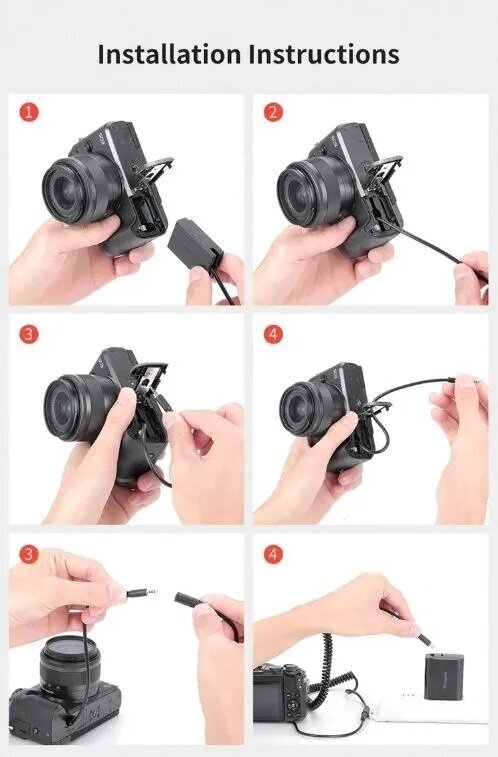 Installation Instructions

1

2

3

4

3

4