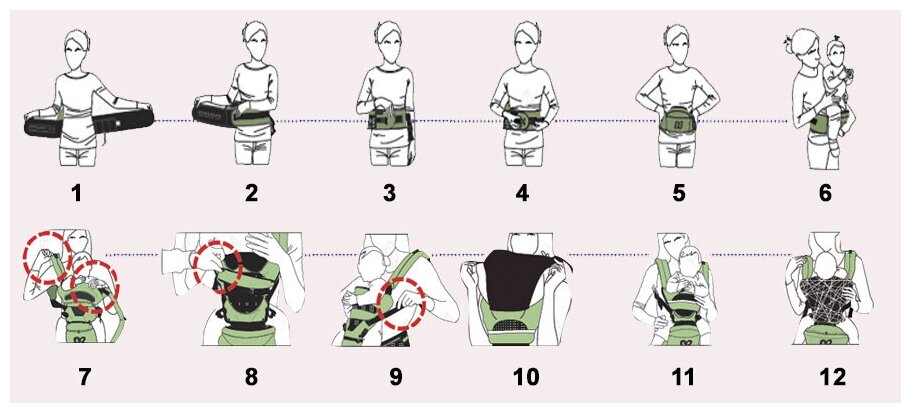 1 2 3 4 5 6

7 8 9 10 11 12