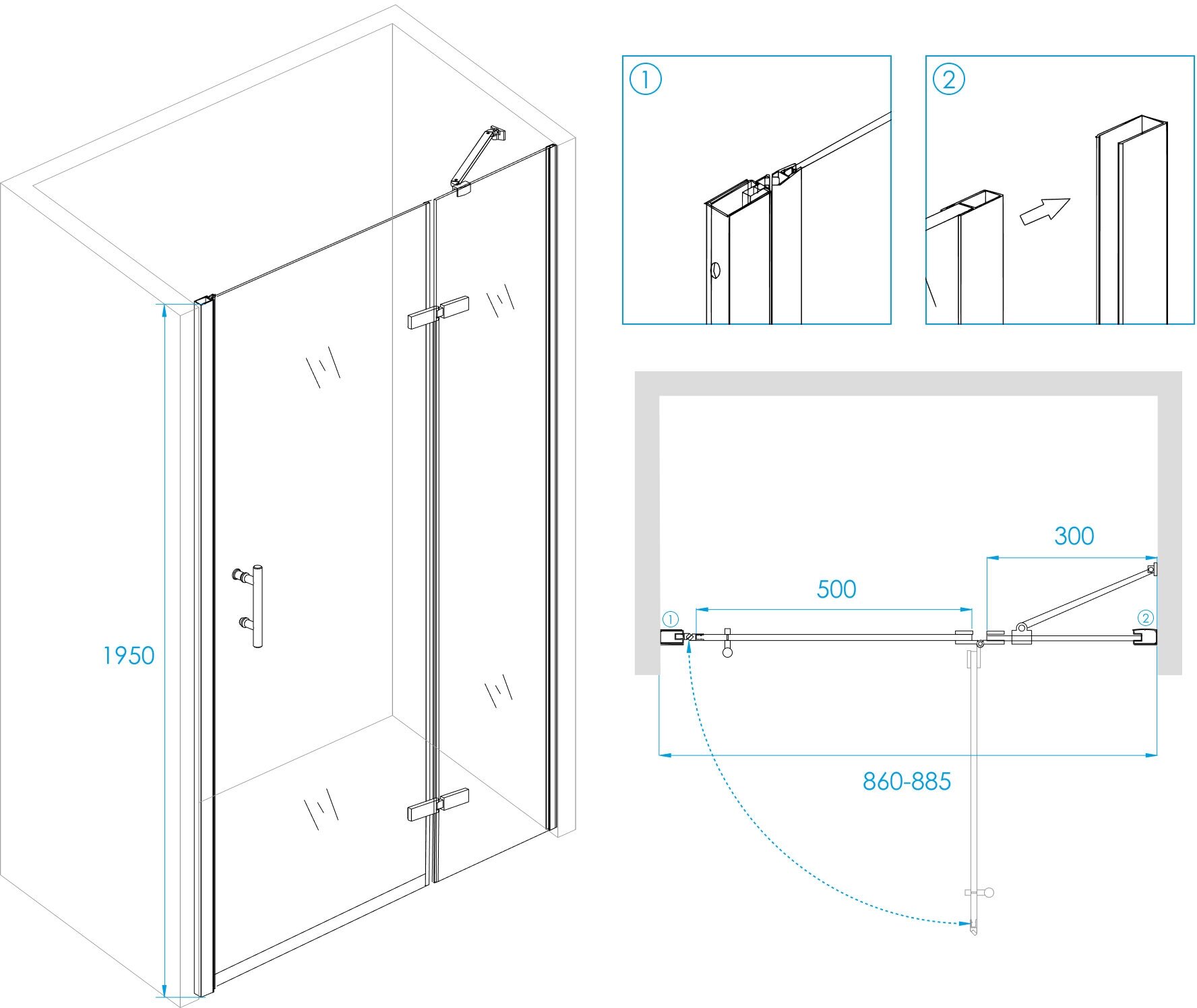 1950

①

②

300

500

①

②

860-885