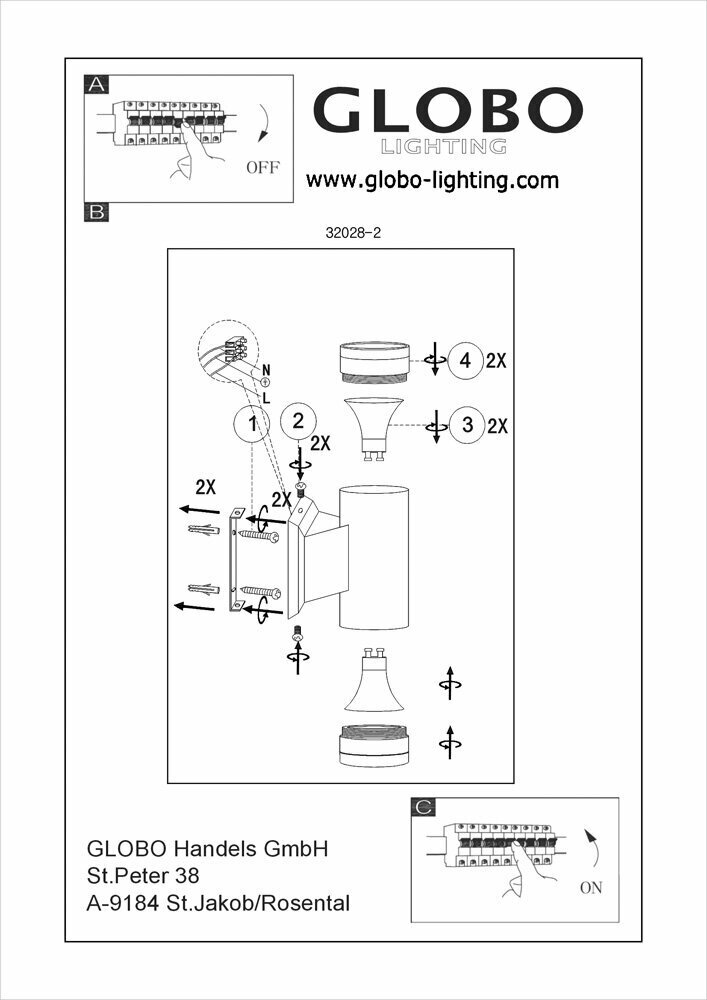 A

OFF

GLOBO
LIGHTING

www.globo-lighting.com

B

32028-2

N
L

1

2

2X

2X

2X

4 2X

3 2X

C

ON

GLOBO Handels GmbH
St.Peter 38
A-9184 St.Jakob/Rosental