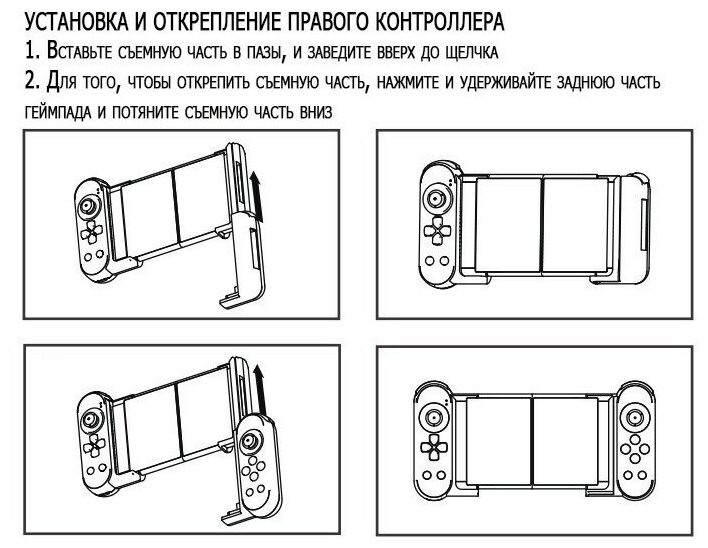 УСТАНОВКА И ОТКРЕПЛЕНИЕ ПРАВОГО КОНТРОЛЛЕРА

1. Вставьте съемную часть в пазы, и заведите вверх до щелчка

2. Для того, чтобы открепить съемную часть, нажмите и удерживайте заднюю часть геймпада и потяните съемную часть вниз