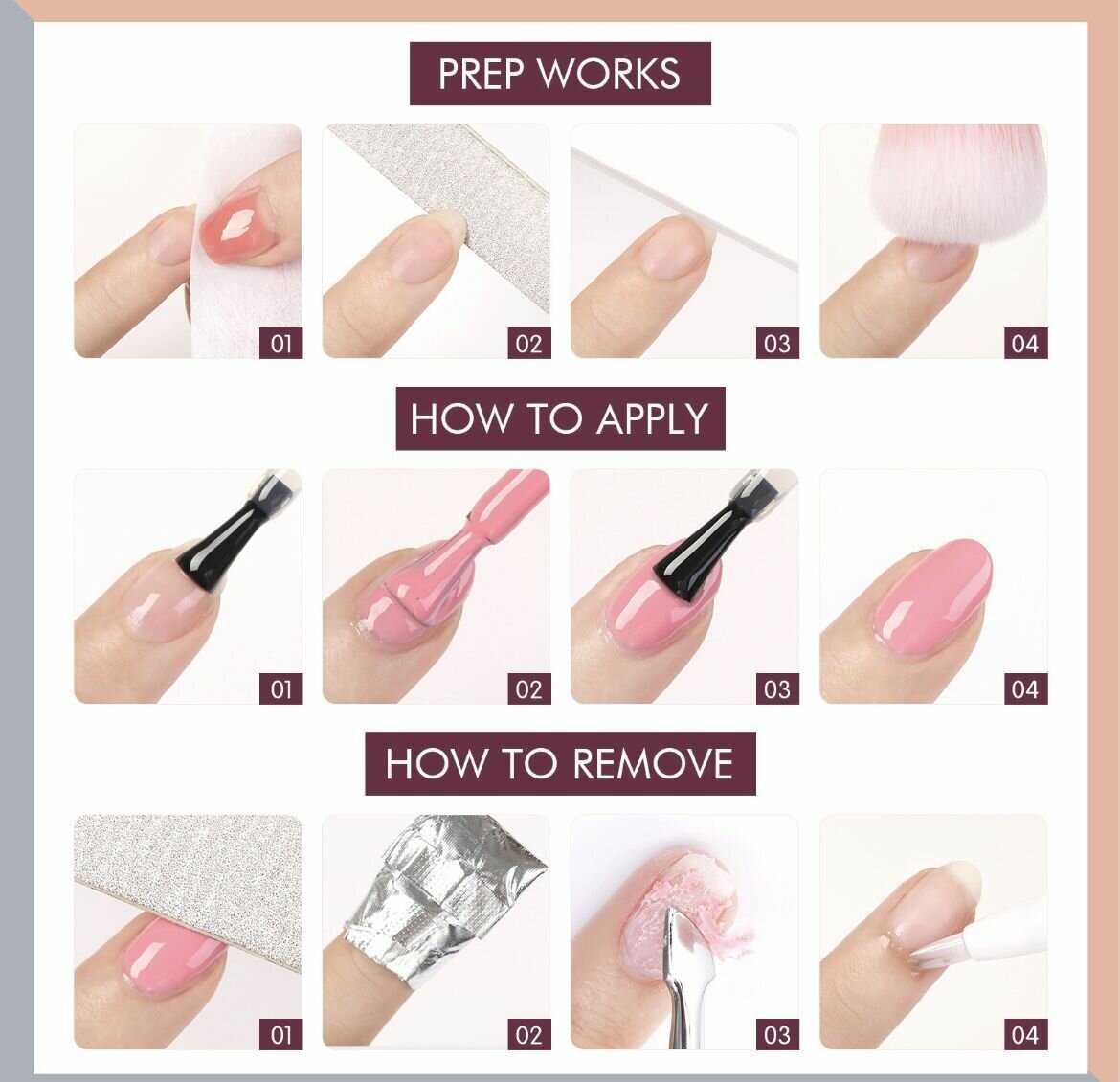 PREP WORKS

01 02 03 04

HOW TO APPLY

01 02 03 04

HOW TO REMOVE

01 02 03 04