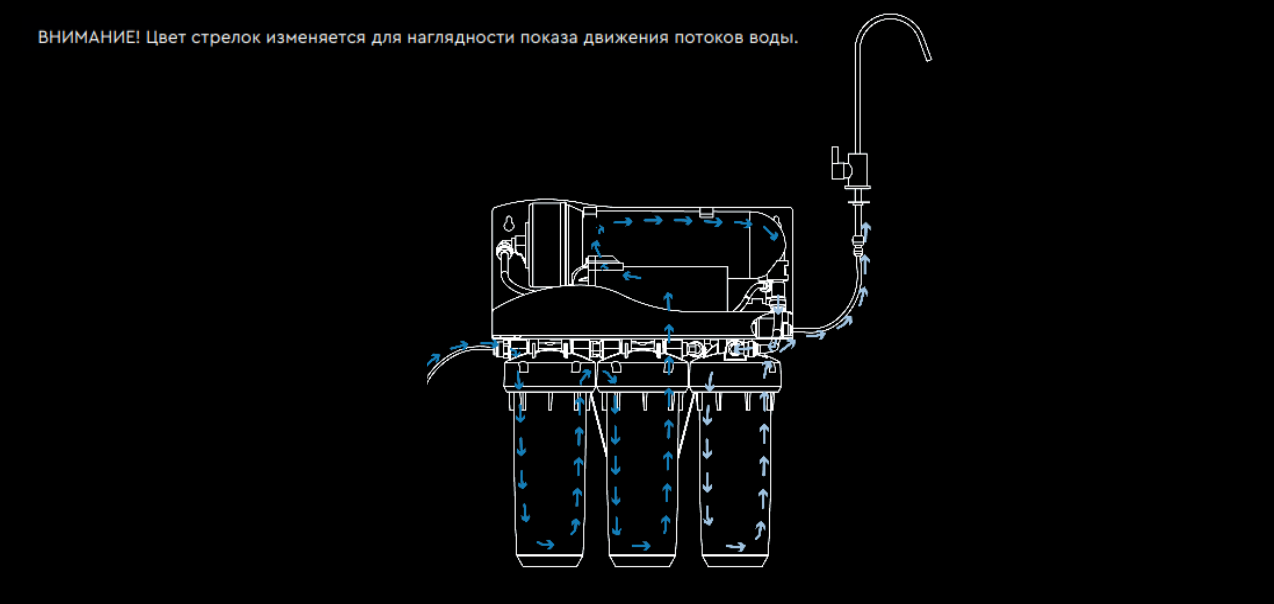 ВНИМАНИЕ! Цвет стрелок изменяется для наглядности показа движения потоков воды.