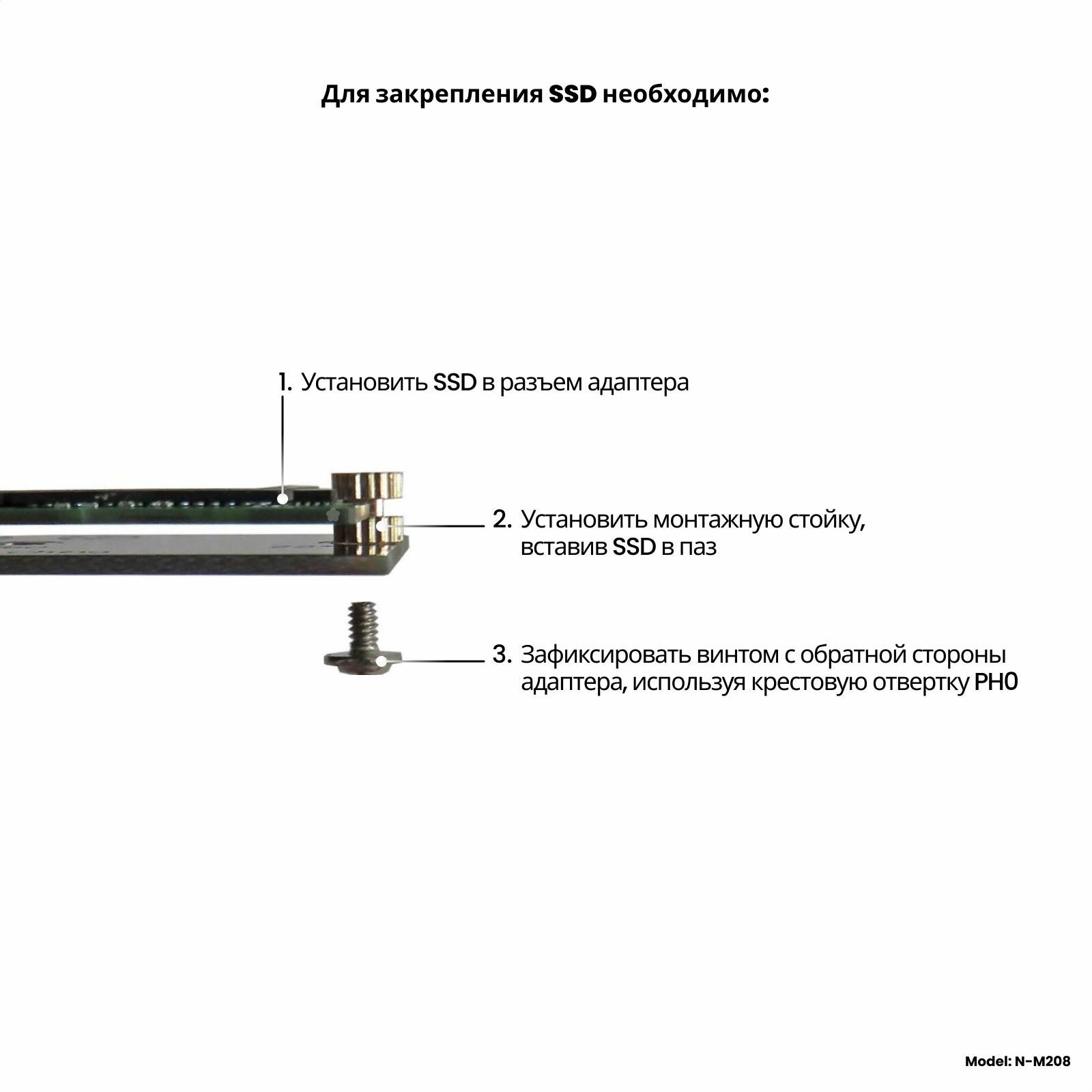 Для закрепления SSD необходимо:

1. Установить SSD в разъем адаптера

2. Установить монтажную стойку, вставив SSD в паз

3. Зафиксировать винтом с обратной стороны адаптера, используя крестовую отвертку PH0

Model: N-M208