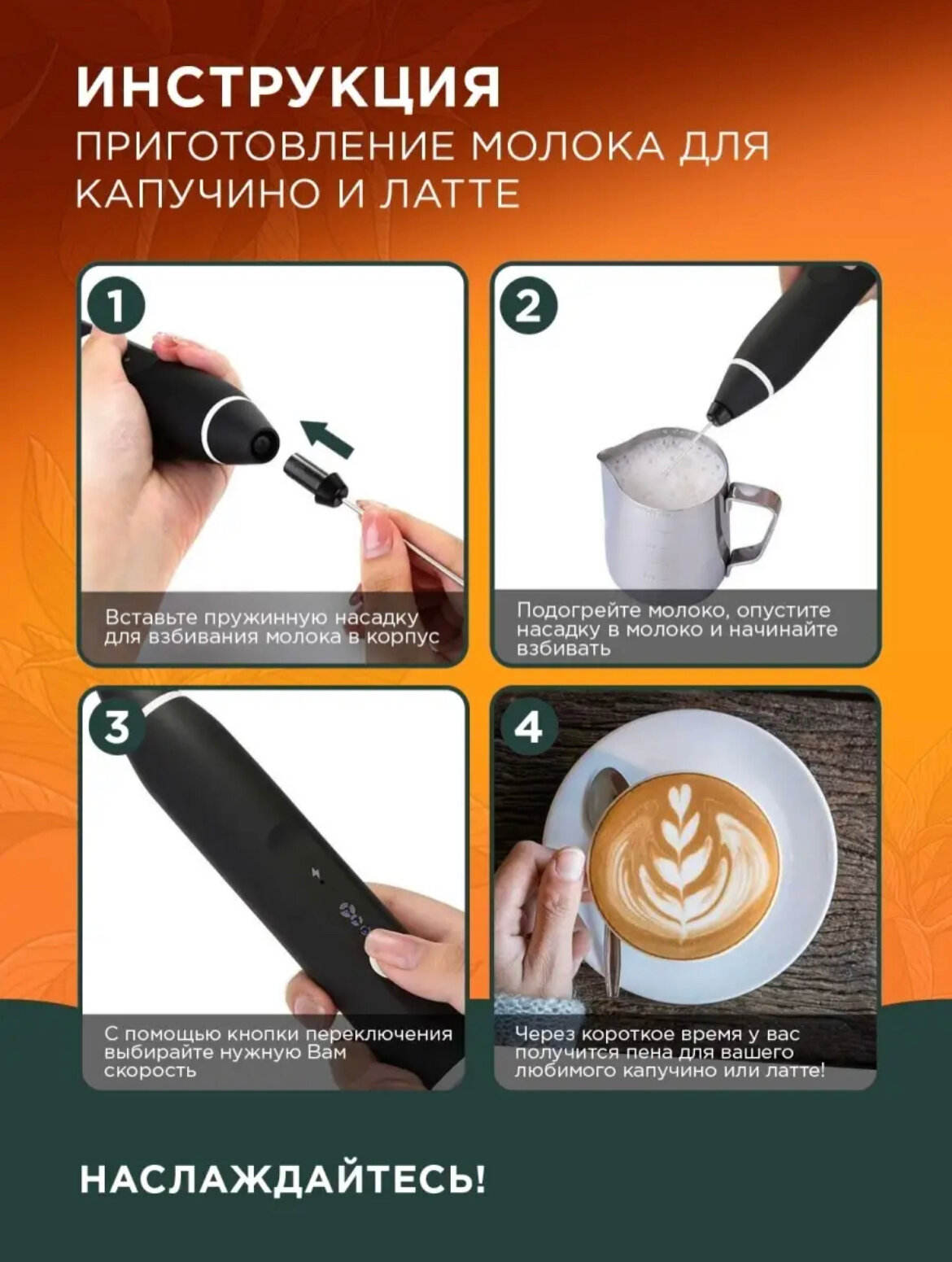 ИНСТРУКЦИЯ
ПРИГОТОВЛЕНИЕ МОЛОКА ДЛЯ КАПУЧИНО И ЛАТТЕ

1

Вставьте пружинную насадку для взбивания молока в корпус

2

Подогрейте молоко, опустите насадку в молоко и начинайте взбивать

3

С помощью кнопки переключения выбирайте нужную Вам скорость

4

Через короткое время у вас получится пена для вашего любимого капучино или латте!

НАСЛАЖДАЙТЕСЬ!