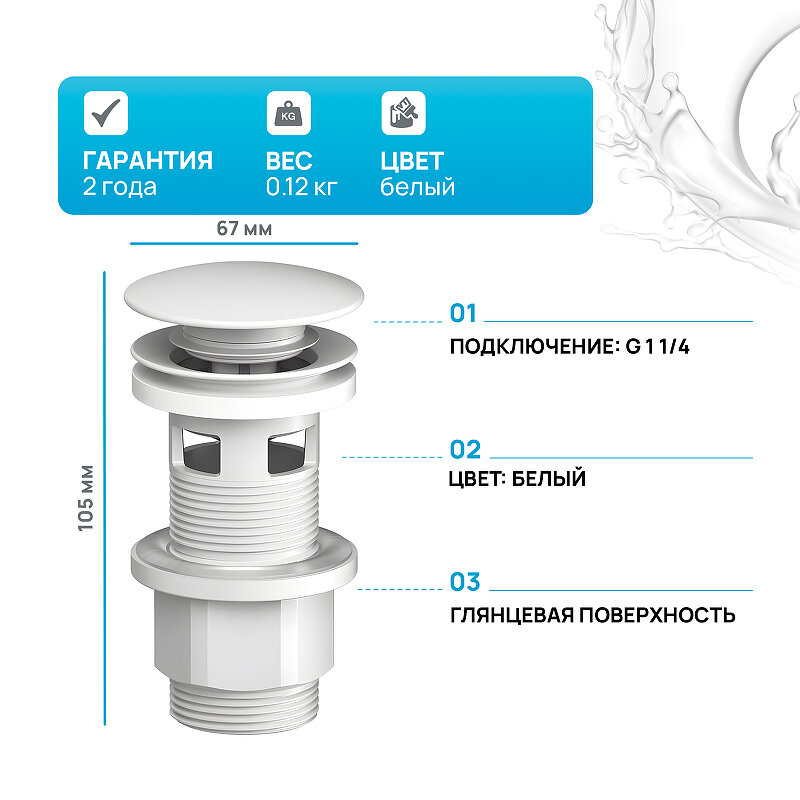 KG

ГАРАНТИЯ
2 года

ВЕС
0.12 кг

ЦВЕТ
белый

67 мм

105 мм

01
ПОДКЛЮЧЕНИЕ: G 1 1/4

02
ЦВЕТ: БЕЛЫЙ

03
ГЛЯНЦЕВАЯ ПОВЕРХНОСТЬ