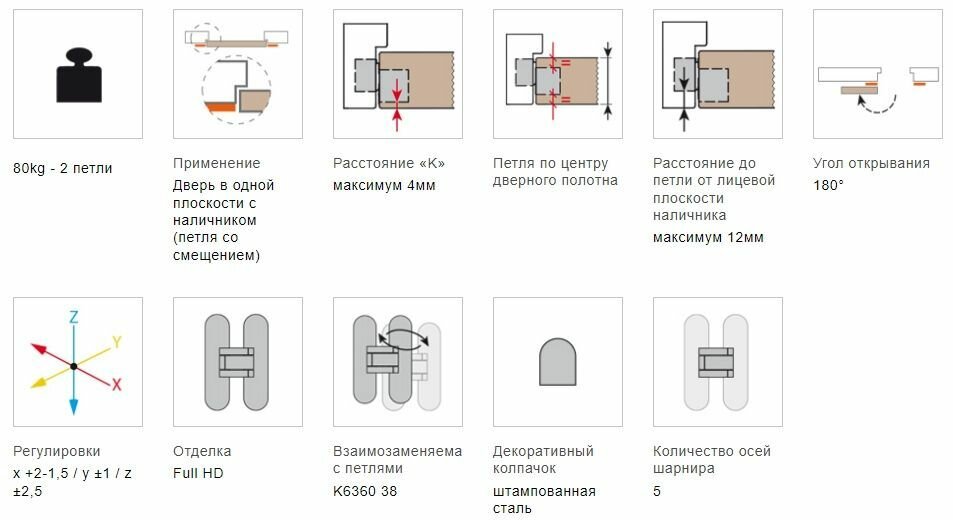 80kg - 2 петли

Применение
Дверь в одной плоскости с наличником (петля со смещением)

Расстояние «K»
максимум 4мм

Петля по центру дверного полотна

Расстояние до петли от лицевой плоскости наличника
максимум 12мм

Угол открывания
180°

Z
Y
X

Регулировки
x +2-1,5 / y ±1 / z ±2,5

Отделка
Full HD

Взаимозаменяема с петлями
K6360 38

Декоративный колпачок
штампованная сталь

Количество осей шарнира
5