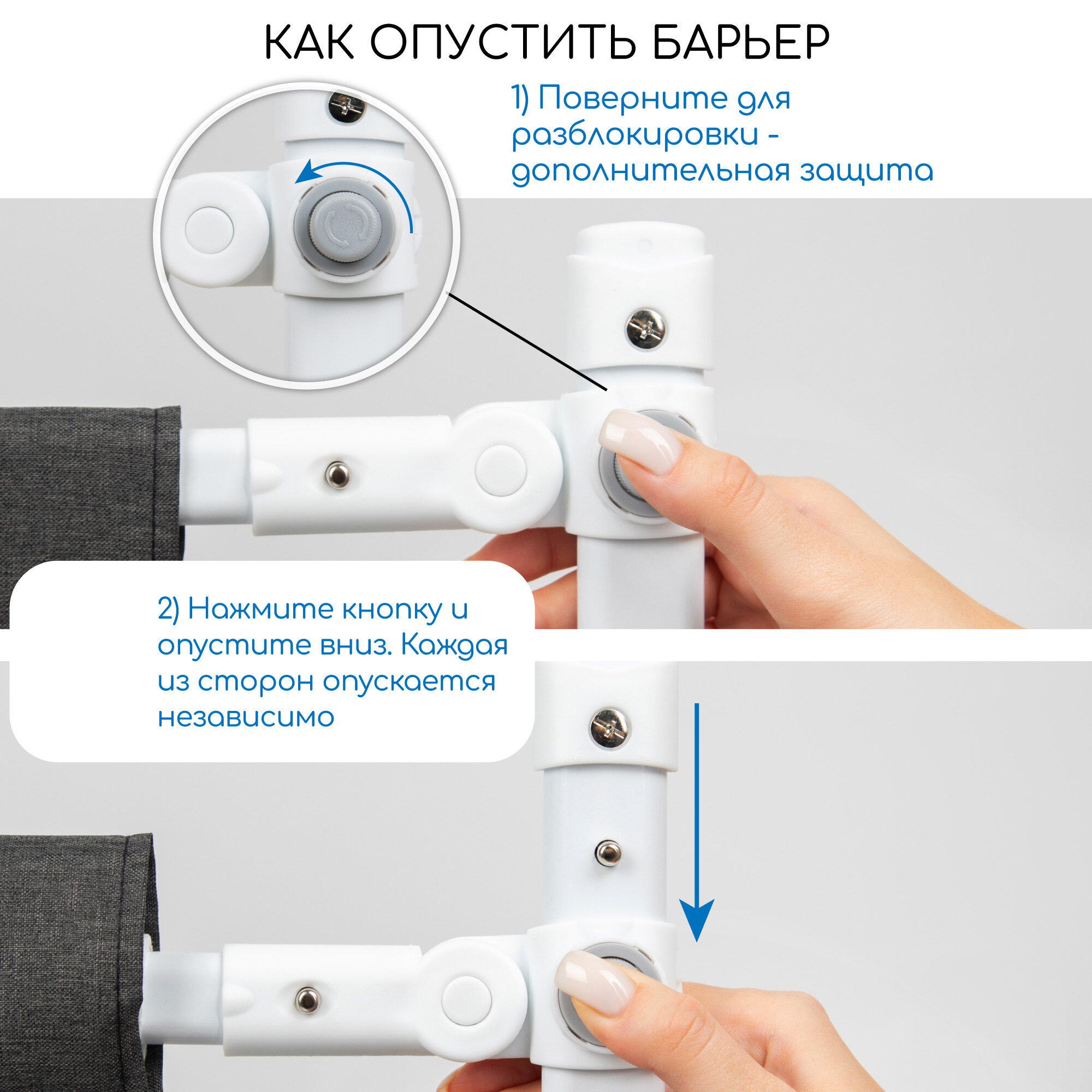 КАК ОПУСТИТЬ БАРЬЕР

1) Поверните для разблокировки - дополнительная защита

2) Нажмите кнопку и опустите вниз. Каждая из сторон опускается независимо