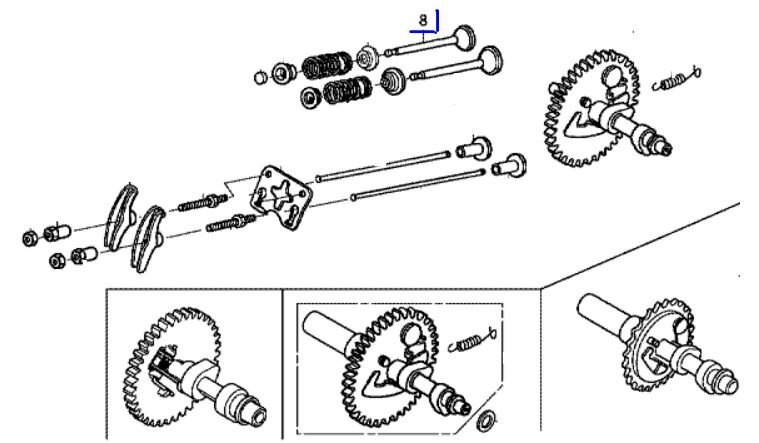 8