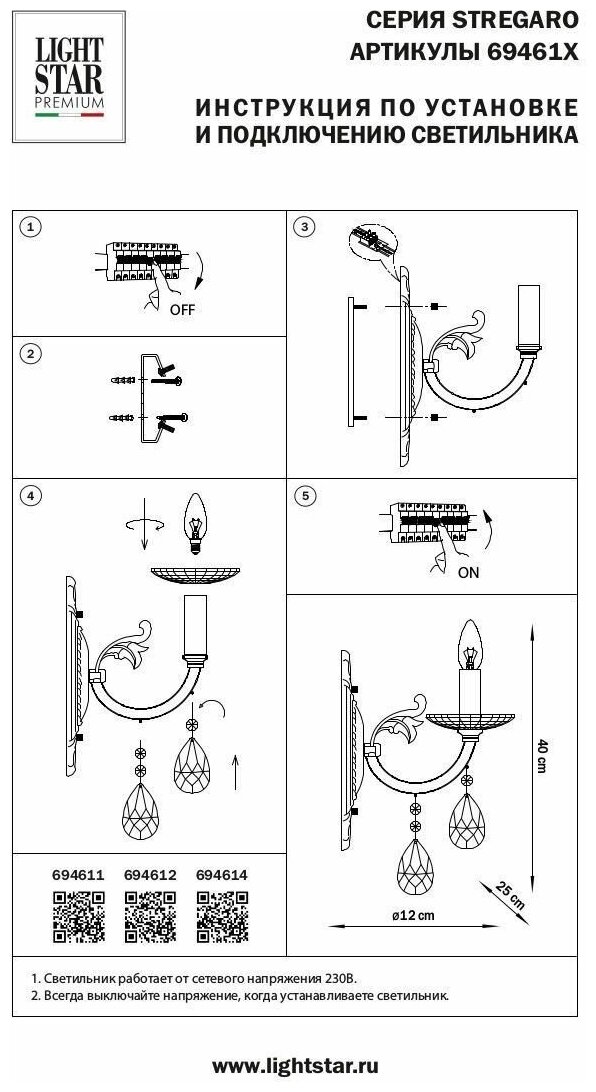 LIGHT STAR PREMIUM

СЕРИЯ STREGARO
АРТИКУЛЫ 69461X

ИНСТРУКЦИЯ ПО УСТАНОВКЕ
И ПОДКЛЮЧЕНИЮ СВЕТИЛЬНИКА

1

OFF

2

3

4

5

ON

40 cm

25 cm

ø12 cm

694611 694612 694614

1. Светильник работает от сетевого напряжения 230В.
2. Всегда выключайте напряжение, когда устанавливаете светильник.

www.lightstar.ru