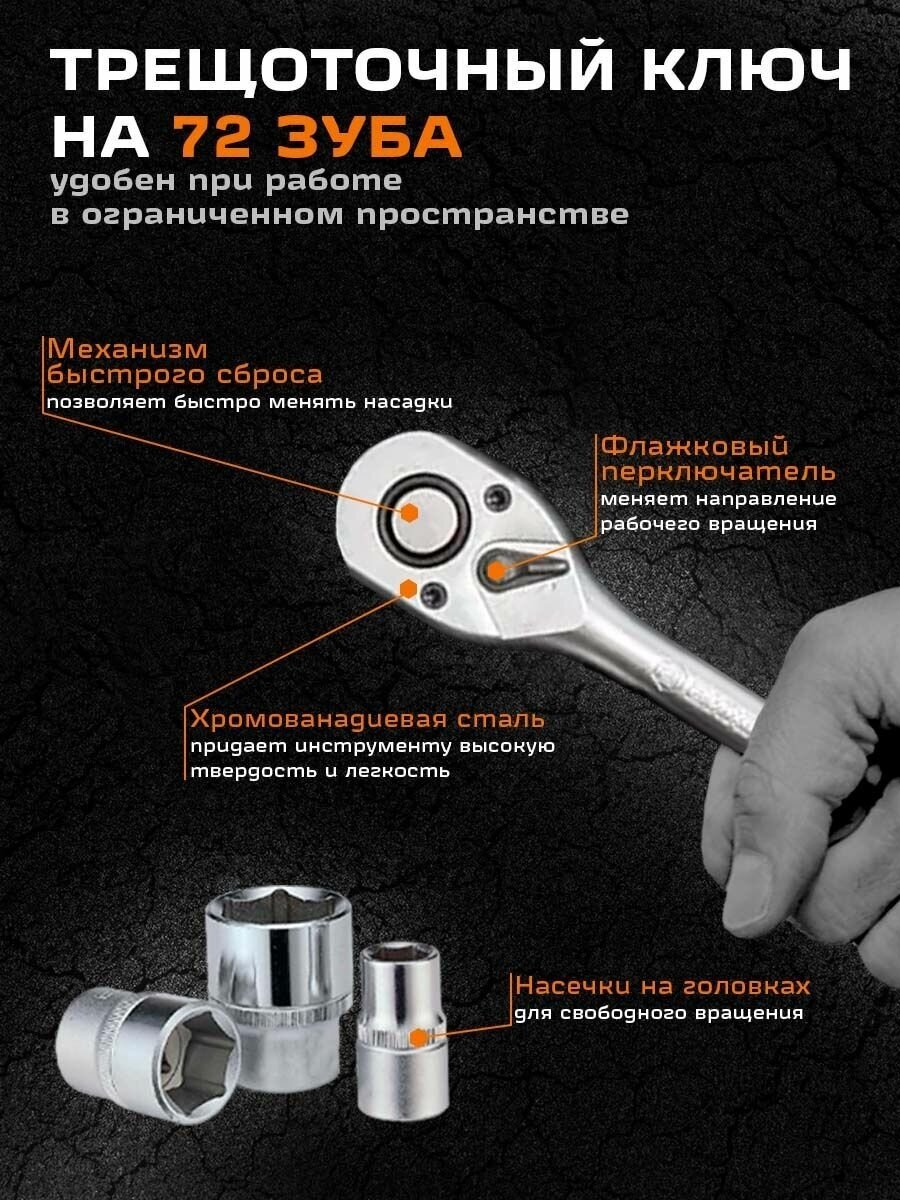 ТРЕЩОТОЧНЫЙ КЛЮЧ НА 72 ЗУБА
удобен при работе в ограниченном пространстве

Механизм быстрого сброса
позволяет быстро менять насадки

Флажковый перключатель
меняет направление рабочего вращения

Хромованадиевая сталь
придает инструменту высокую твердость и легкость

Насечки на головках
для свободного вращения