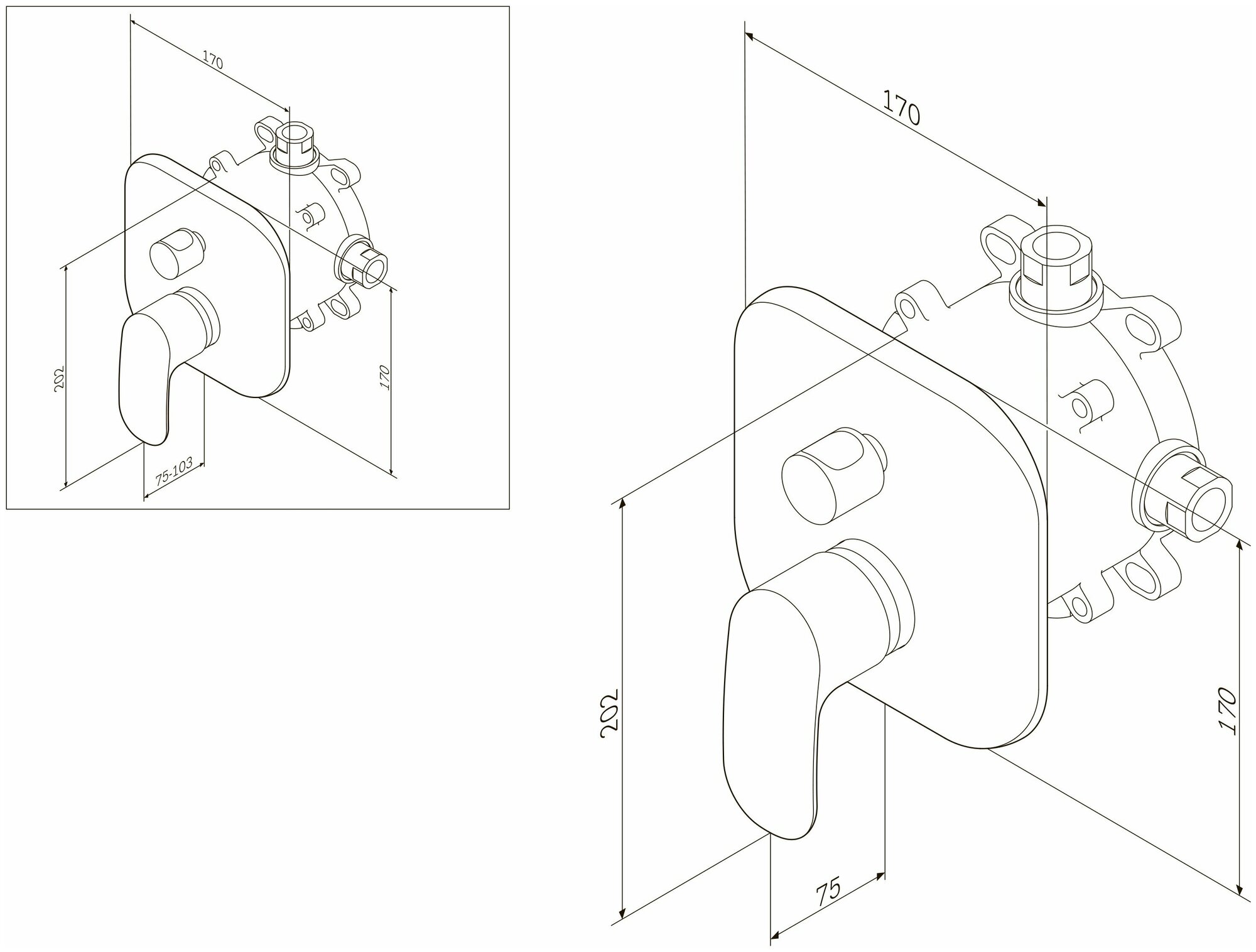 170

202

170

75-103

170

202

170

75