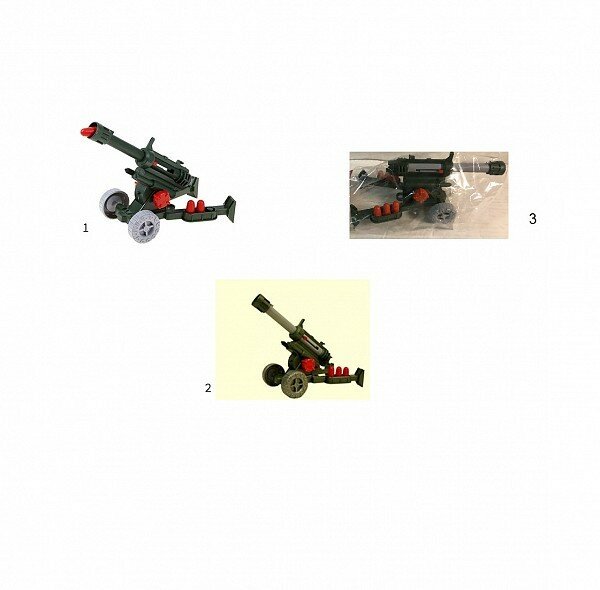 1

3

2