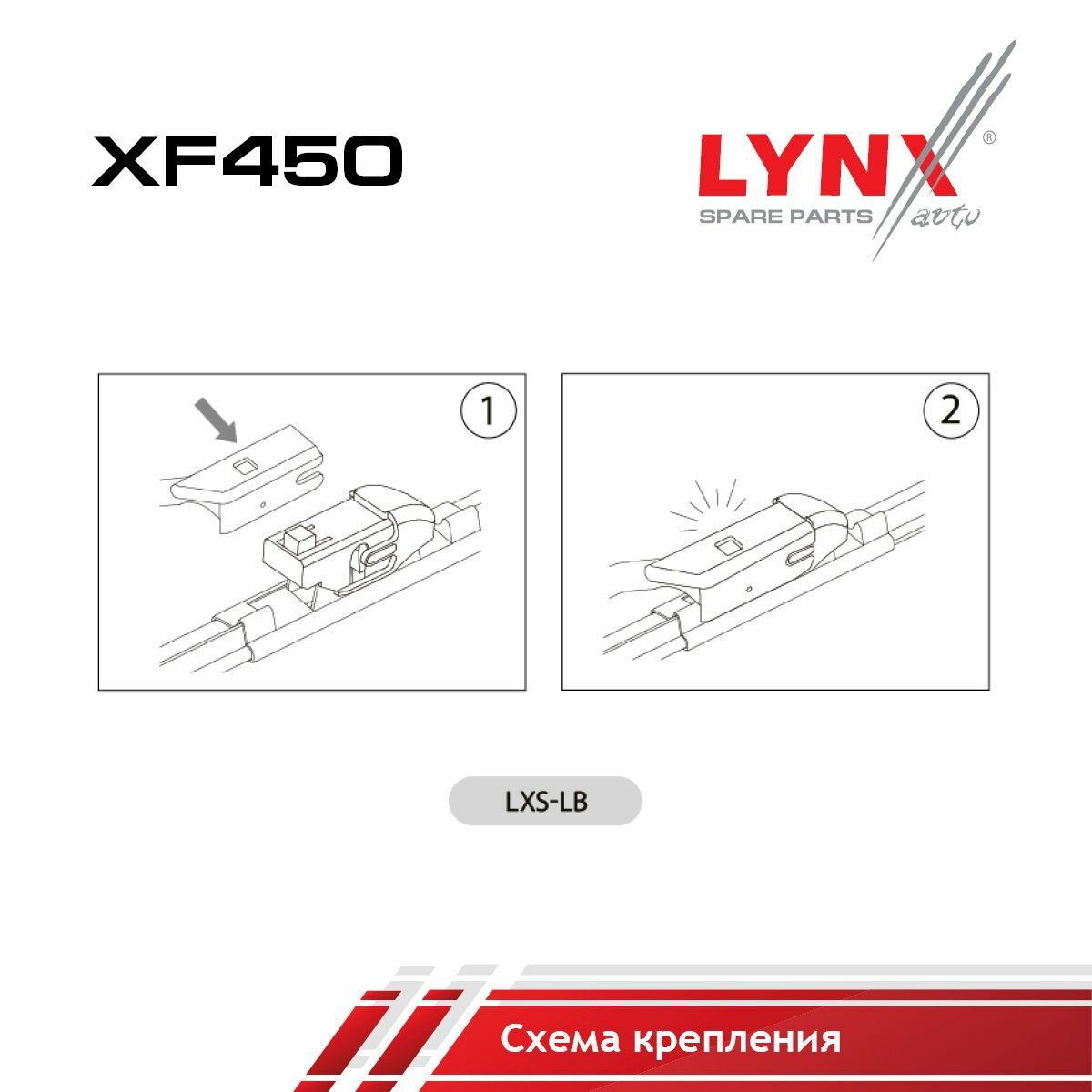 XF450

LYNX®
SPARE PARTS auto

1

2

LXS-LB

Схема крепления