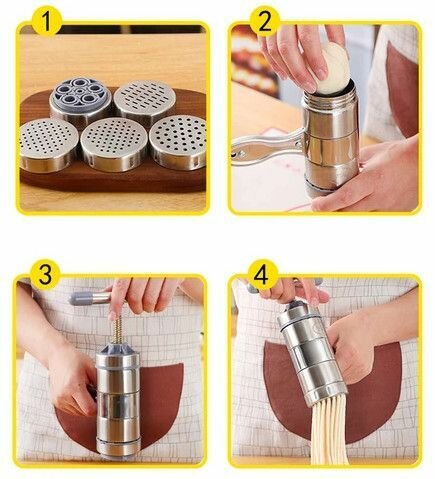 1

2

3

4