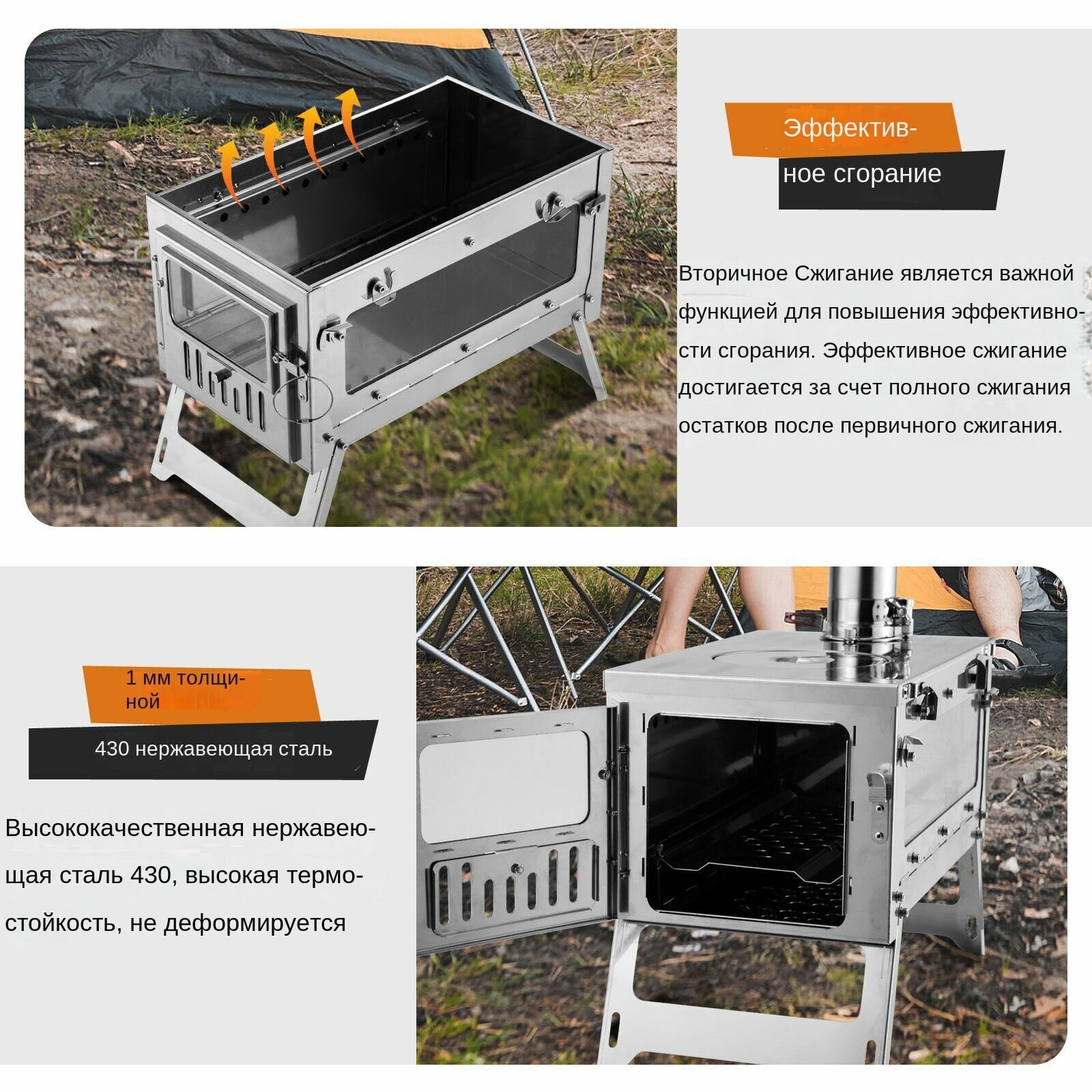 Эффективное сгорание

Вторичное Сжигание является важной функцией для повышения эффективности сгорания. Эффективное сжигание достигается за счет полного сжигания остатков после первичного сжигания.

1 мм толщиной

430 нержавеющая сталь

Высококачественная нержавеющая сталь 430, высокая термостойкость, не деформируется