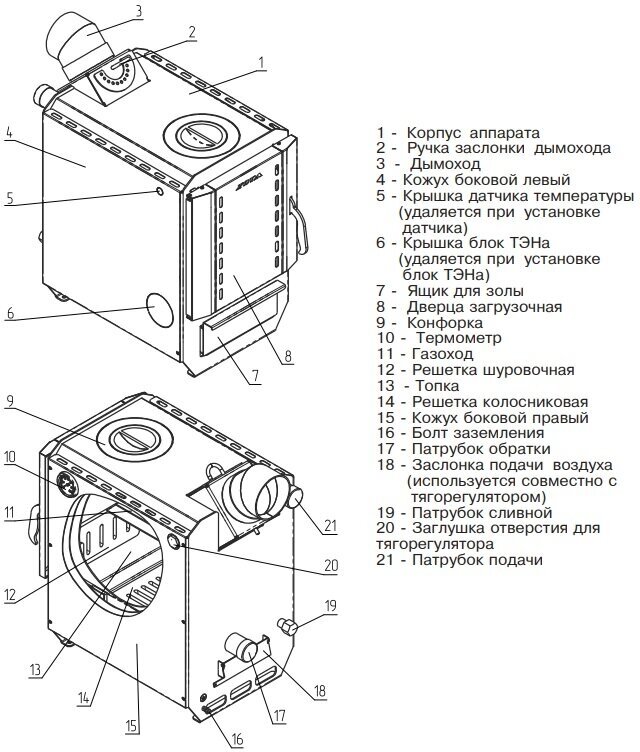 3
2
1
4
5
6
8
7
9
10
11
12
13
14
15
16
17
18
19
20
21

1 - Корпус аппарата
2 - Ручка заслонки дымохода
3 - Дымоход
4 - Кожух боковой левый
5 - Крышка датчика температуры (удаляется при установке датчика)
6 - Крышка блок ТЭНа (удаляется при установке блок ТЭНа)
7 - Ящик для золы
8 - Дверца загрузочная
9 - Конфорка
10 - Термометр
11 - Газоход
12 - Решетка шуровочная
13 - Топка
14 - Решетка колосниковая
15 - Кожух боковой правый
16 - Болт заземления
17 - Патрубок обратки
18 - Заслонка подачи воздуха (используется совместно с тягорегулятором)
19 - Патрубок сливной
20 - Заглушка отверстия для тягорегулятора
21 - Патрубок подачи