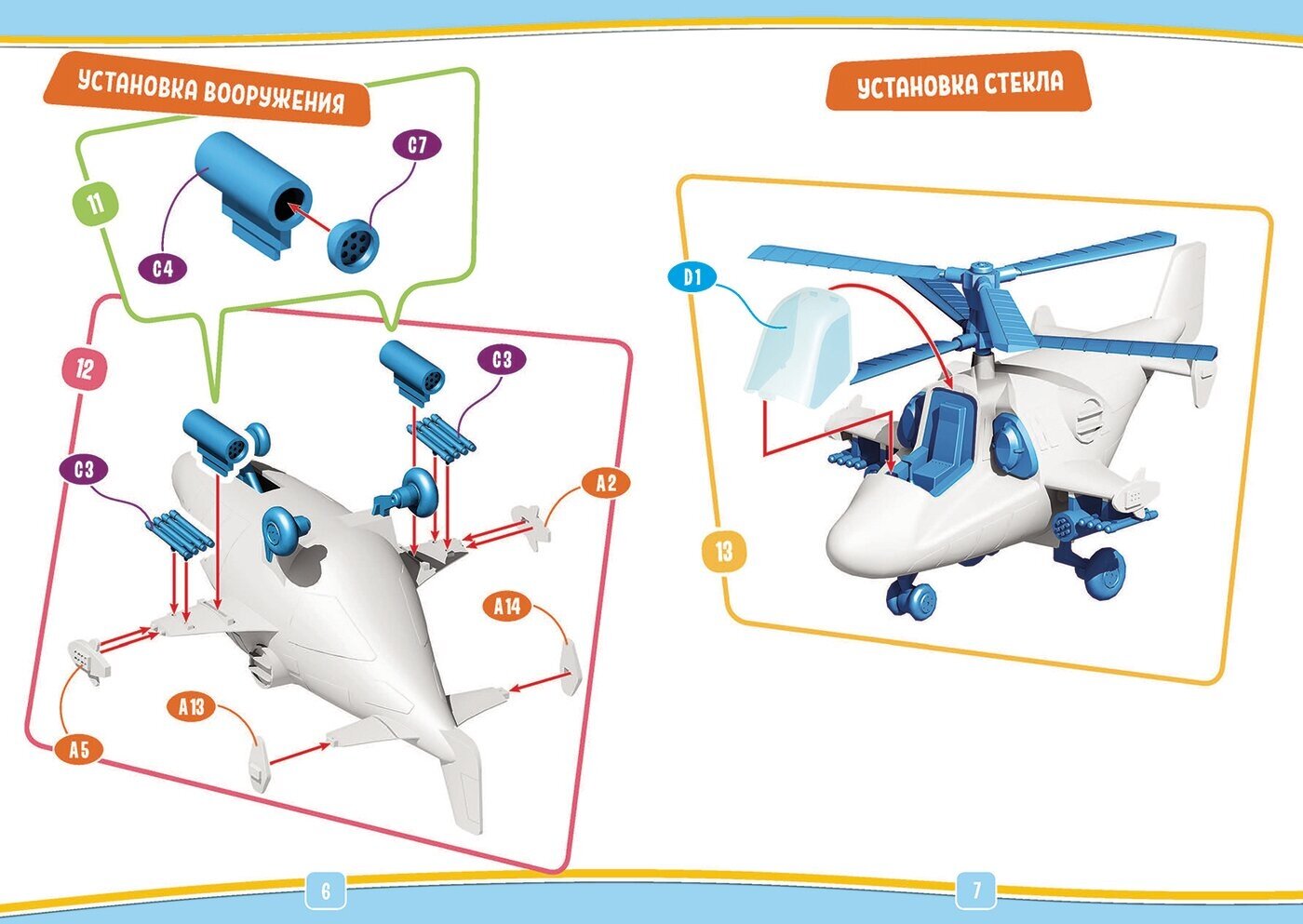 УСТАНОВКА ВООРУЖЕНИЯ

11

C7

C4

12

C3

C3

A2

A14

A13

A5

6

УСТАНОВКА СТЕКЛА

D1

13

7