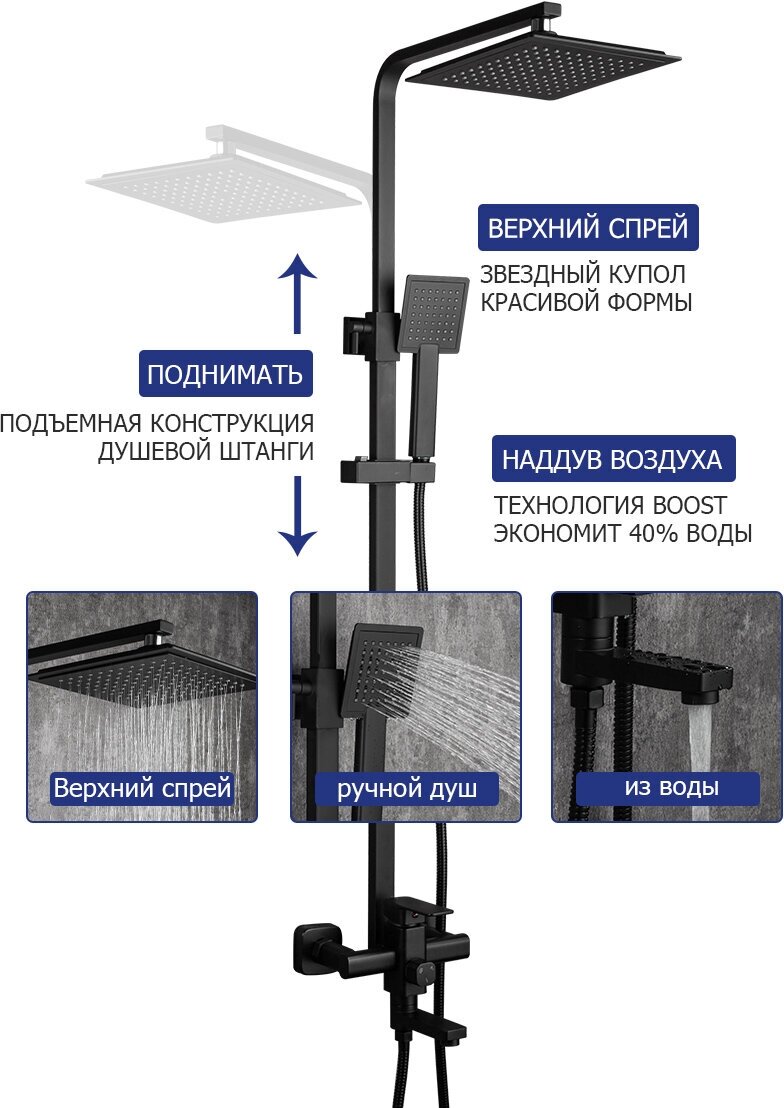 ВЕРХНИЙ СПРЕЙ

ЗВЕЗДНЫЙ КУПОЛ КРАСИВОЙ ФОРМЫ

ПОДНИМАТЬ

ПОДЪЕМНАЯ КОНСТРУКЦИЯ ДУШЕВОЙ ШТАНГИ

НАДДУВ ВОЗДУХА

ТЕХНОЛОГИЯ BOOST ЭКОНОМИТ 40% ВОДЫ

Верхний спрей

ручной душ

из воды