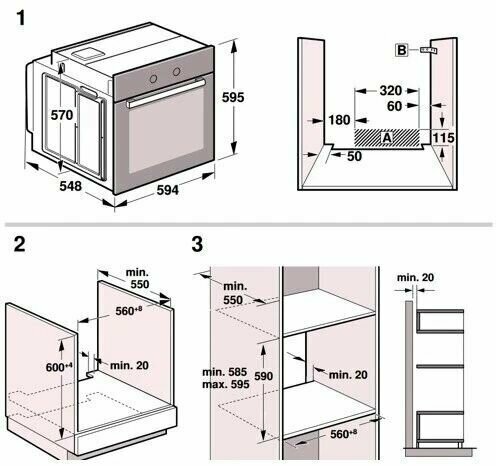 1

570
595
548
594

B
320
60
180
A
115
50

2

min. 550
$560^{+8}$
$600^{+4}$
min. 20

3

min. 550
min. 585
max. 595
590
min. 20
$560^{+8}$
min. 20