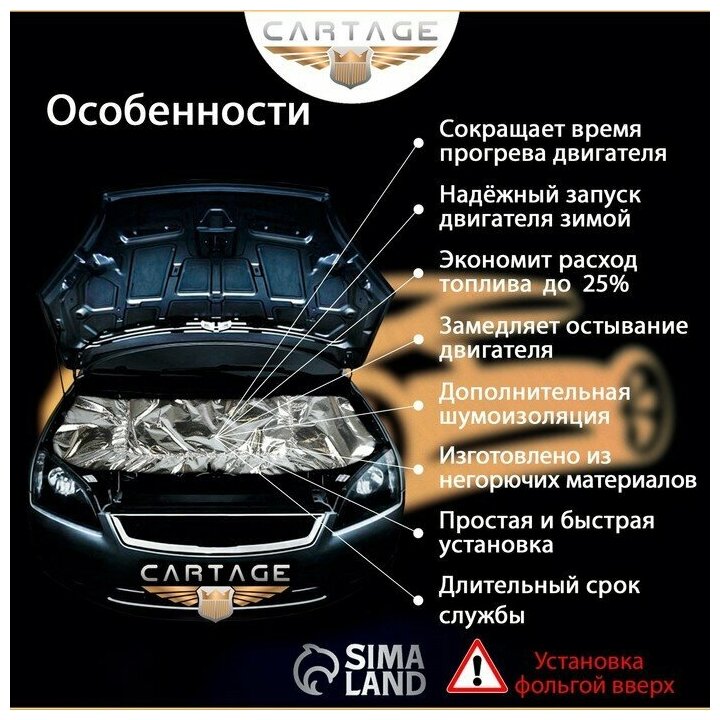 CARTAGE

Особенности

Сокращает время прогрева двигателя

Надёжный запуск двигателя зимой

Экономит расход топлива до 25%

Замедляет остывание двигателя

Дополнительная шумоизоляция

Изготовлено из негорючих материалов

Простая и быстрая установка

Длительный срок службы

CARTAGE

SIMA LAND

Установка фольгой вверх