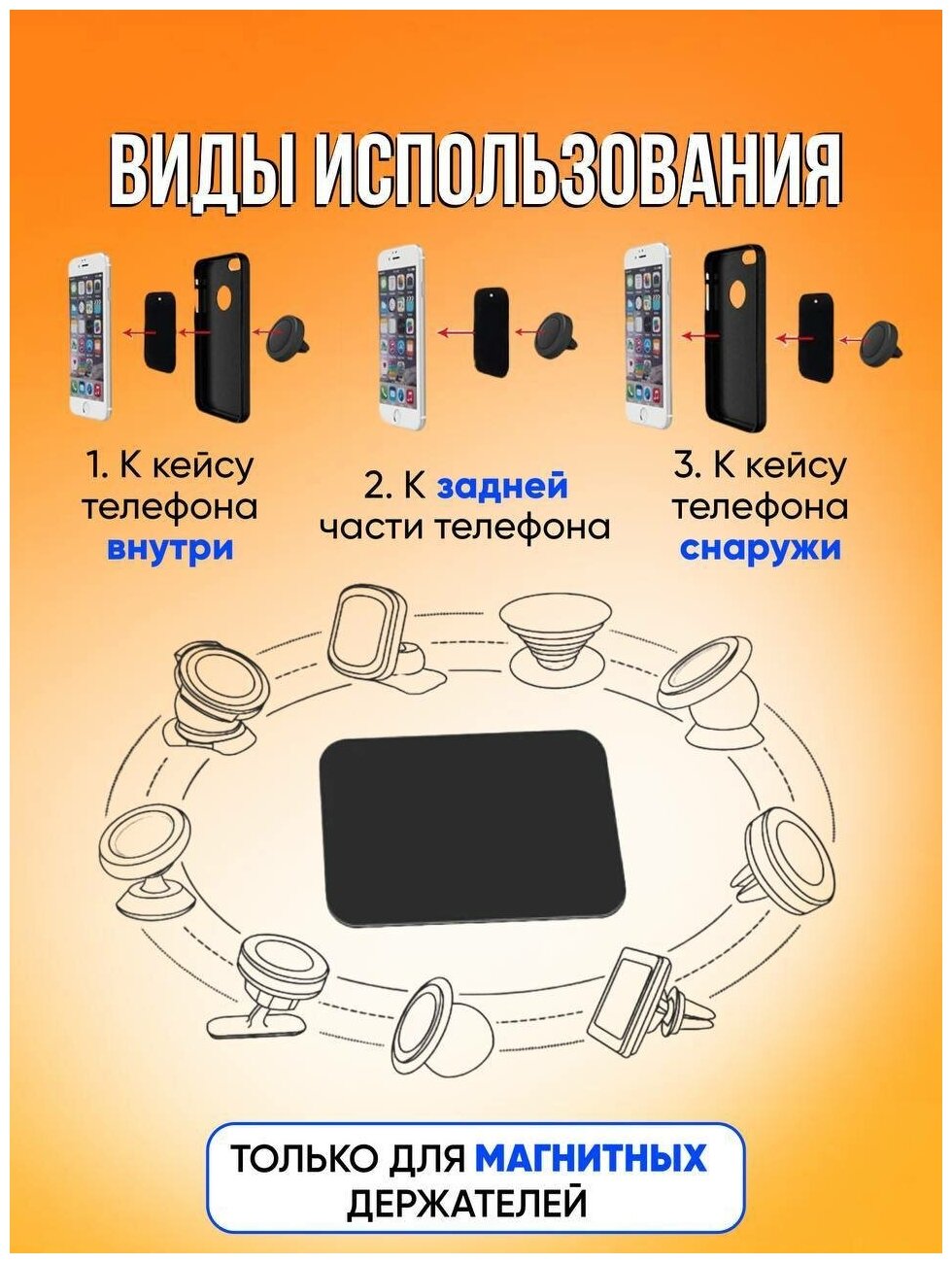 ВИДЫ ИСПОЛЬЗОВАНИЯ

1. К кейсу телефона внутри

2. К задней части телефона

3. К кейсу телефона снаружи

ТОЛЬКО ДЛЯ МАГНИТНЫХ ДЕРЖАТЕЛЕЙ